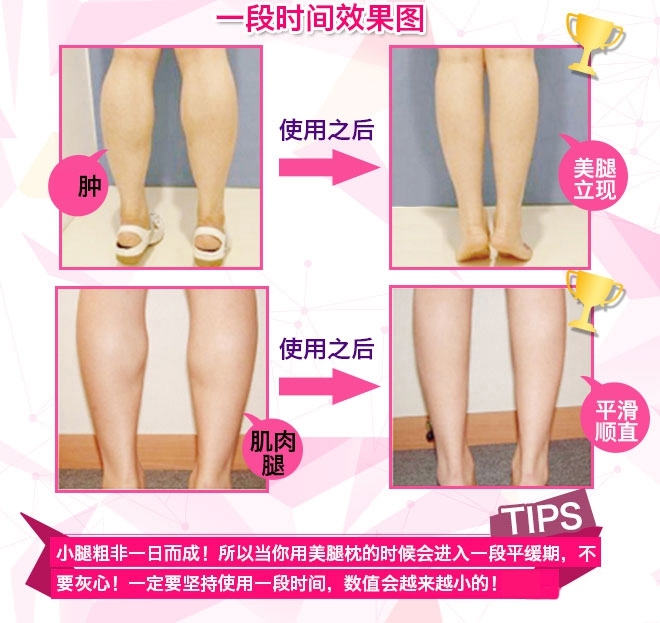 一段时间效果图

肿

使用之后

美腿立现

肌肉腿

使用之后

平滑顺直

TIPS

小腿粗非一日而成！所以当你用美腿枕的时候会进入一段平缓期，不要灰心！一定要坚持使用一段时间，数值会越来越小的！