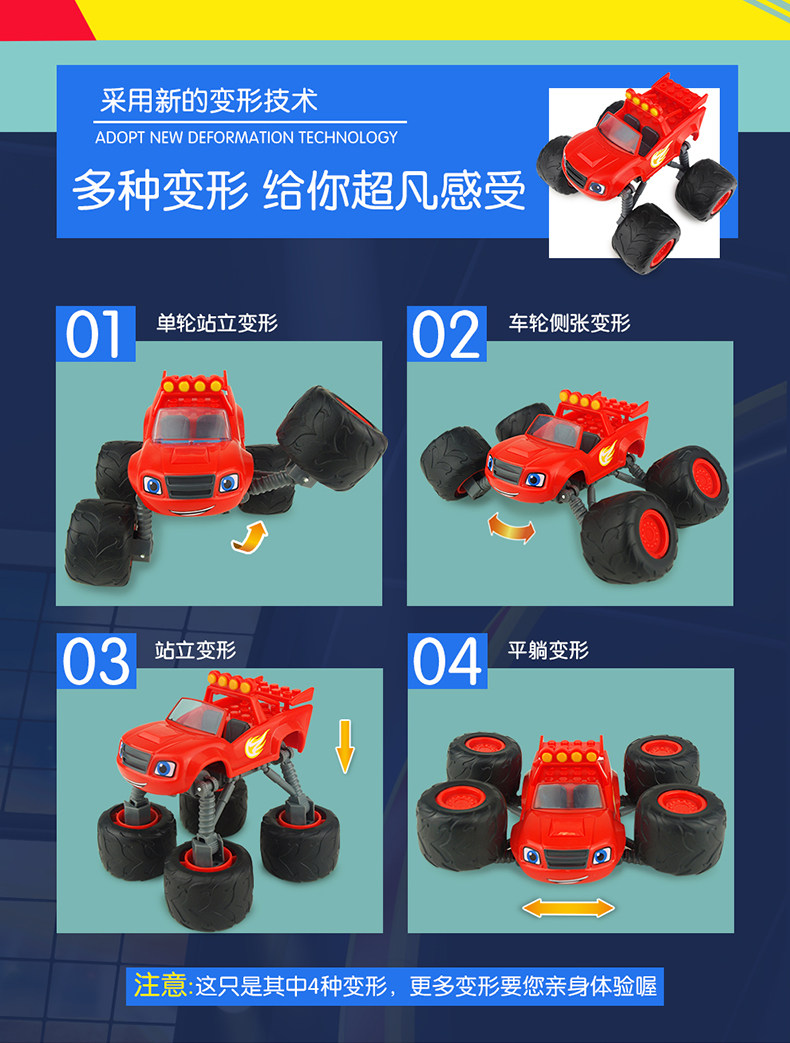 采用新的变形技术
ADOPT NEW DEFORMATION TECHNOLOGY
多种变形 给你超凡感受

01 单轮站立变形

02 车轮侧张变形

03 站立变形

04 平躺变形

注意:这只是其中4种变形，更多变形要您亲身体验喔