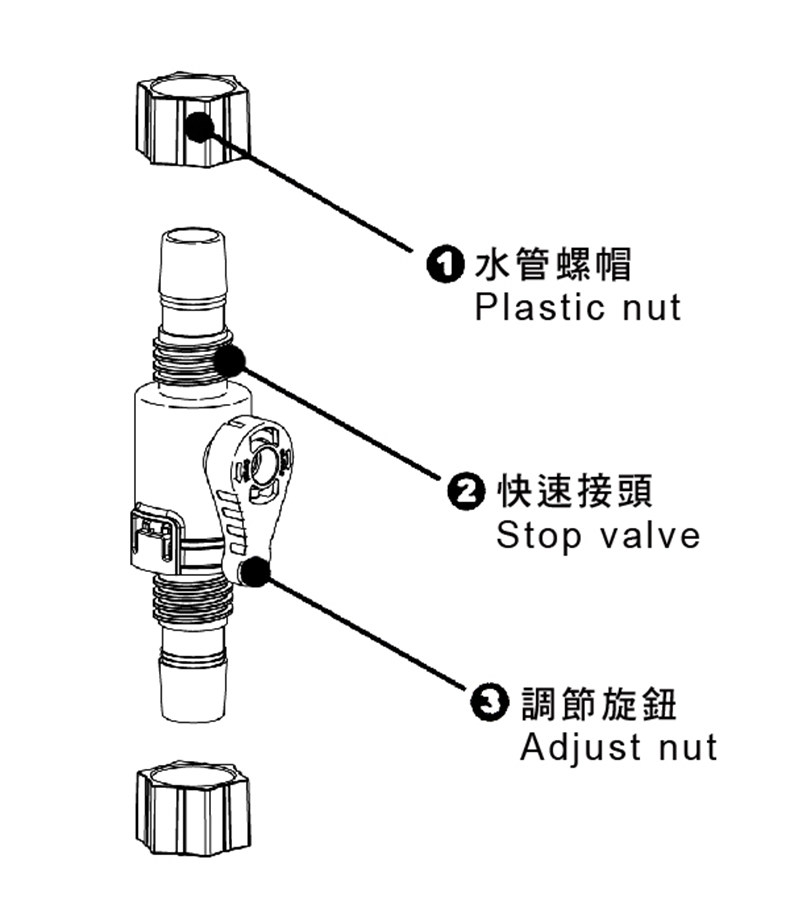 ❶ 水管螺帽
Plastic nut

❷ 快速接頭
Stop valve

❸ 調節旋鈕
Adjust nut