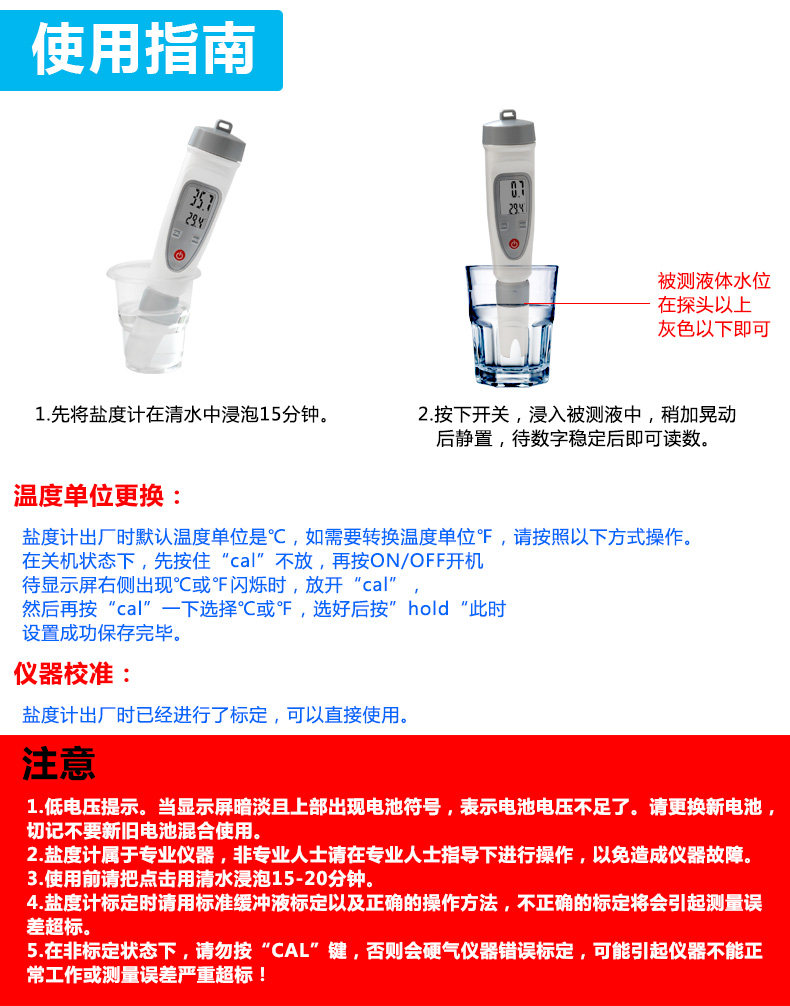 使用指南

35.7
29.4

0.7
29.4

被测液体水位
在探头以上
灰色以下即可

1.先将盐度计在清水中浸泡15分钟。

2.按下开关，浸入被测液中，稍加晃动后静置，待数字稳定后即可读数。

温度单位更换：

盐度计出厂时默认温度单位是℃，如需要转换温度单位℉，请按照以下方式操作。
在关机状态下，先按住“cal”不放，再按ON/OFF开机
待显示屏右侧出现℃或℉闪烁时，放开“cal”，
然后再按“cal”一下选择℃或℉，选好后按”hold“此时
设置成功保存完毕。

仪器校准：

盐度计出厂时已经进行了标定，可以直接使用。

注意

1.低电压提示。当显示屏暗淡且上部出现电池符号，表示电池电压不足了。请更换新电池，切记不要新旧电池混合使用。
2.盐度计属于专业仪器，非专业人士请在专业人士指导下进行操作，以免造成仪器故障。
3.使用前请把点击用清水浸泡15-20分钟。
4.盐度计标定时请用标准缓冲液标定以及正确的操作方法，不正确的标定将会引起测量误差超标。
5.在非标定状态下，请勿按“CAL”键，否则会硬气仪器错误标定，可能引起仪器不能正常工作或测量误差严重超标！