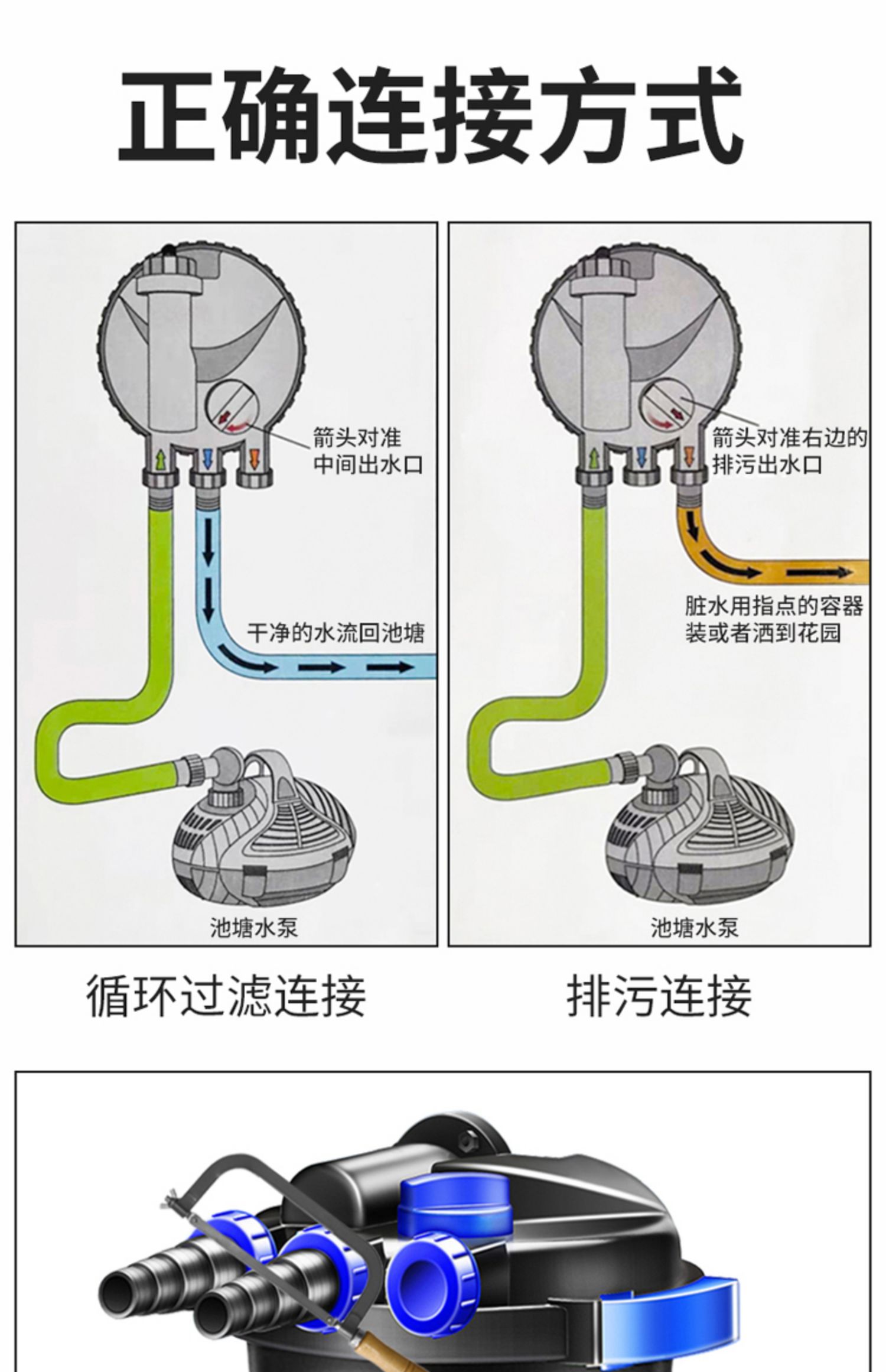 正确连接方式

箭头对准
中间出水口

干净的水流回池塘

池塘水泵

箭头对准右边的
排污出水口

脏水用指点的容器
装或者洒到花园

池塘水泵

循环过滤连接

排污连接