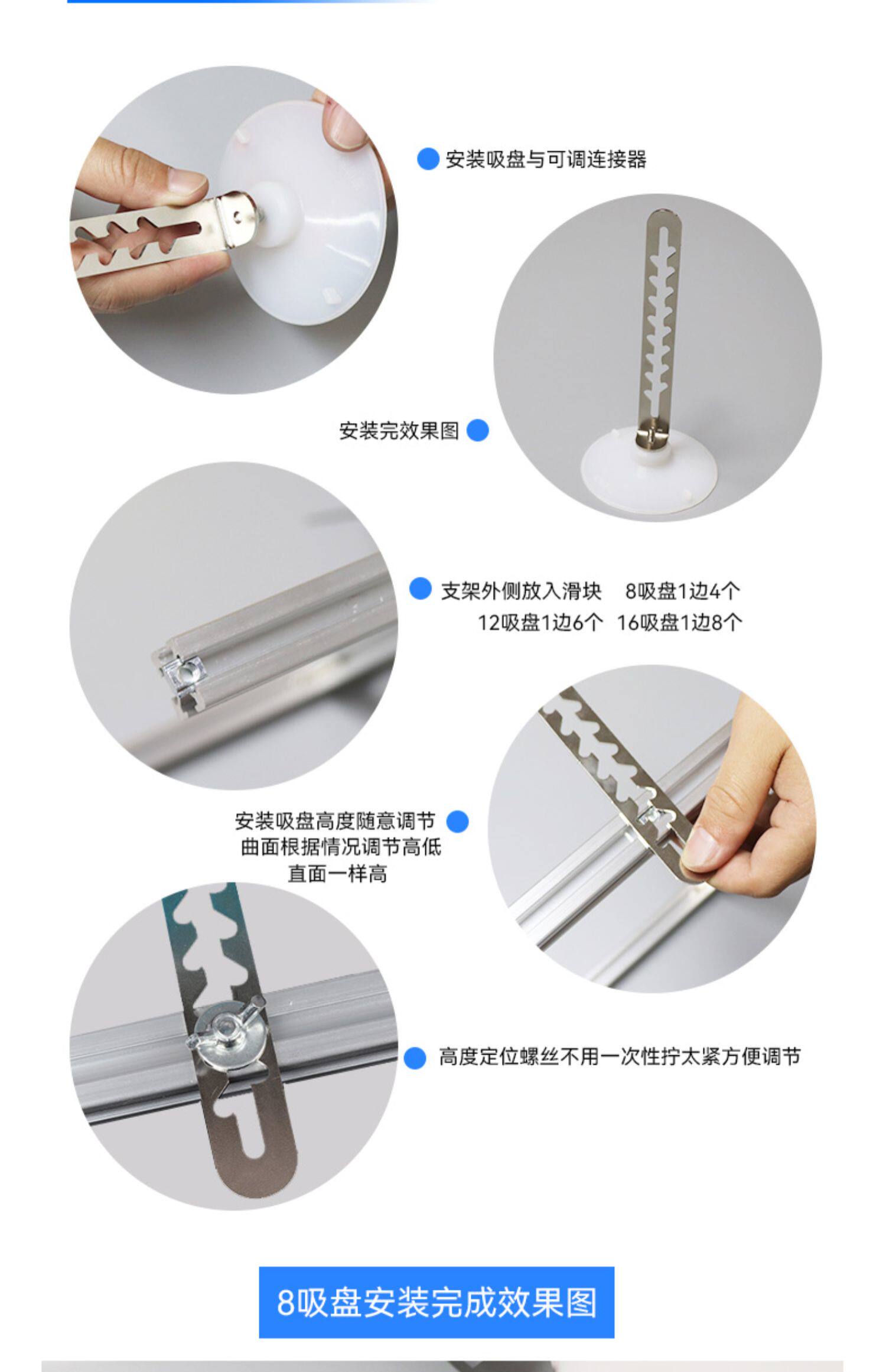 安装吸盘与可调连接器

安装完效果图

支架外侧放入滑块 8吸盘1边4个
12吸盘1边6个 16吸盘1边8个

安装吸盘高度随意调节
曲面根据情况调节高低
直面一样高

高度定位螺丝不用一次性拧太紧方便调节

8吸盘安装完成效果图