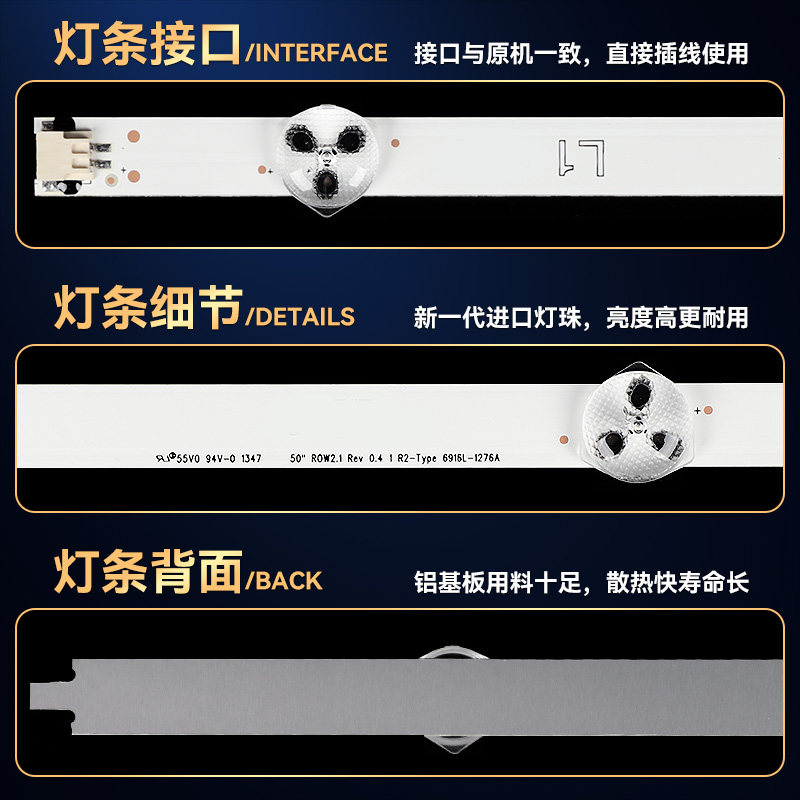 灯条接口/INTERFACE 接口与原机一致，直接插线使用

L1

灯条细节/DETAILS 新一代进口灯珠，亮度高更耐用

55V0 94V-0 1347 50" ROW2.1 Rev 0.4 1 R2-Type 6916L-1276A

灯条背面/BACK 铝基板用料十足，散热快寿命长