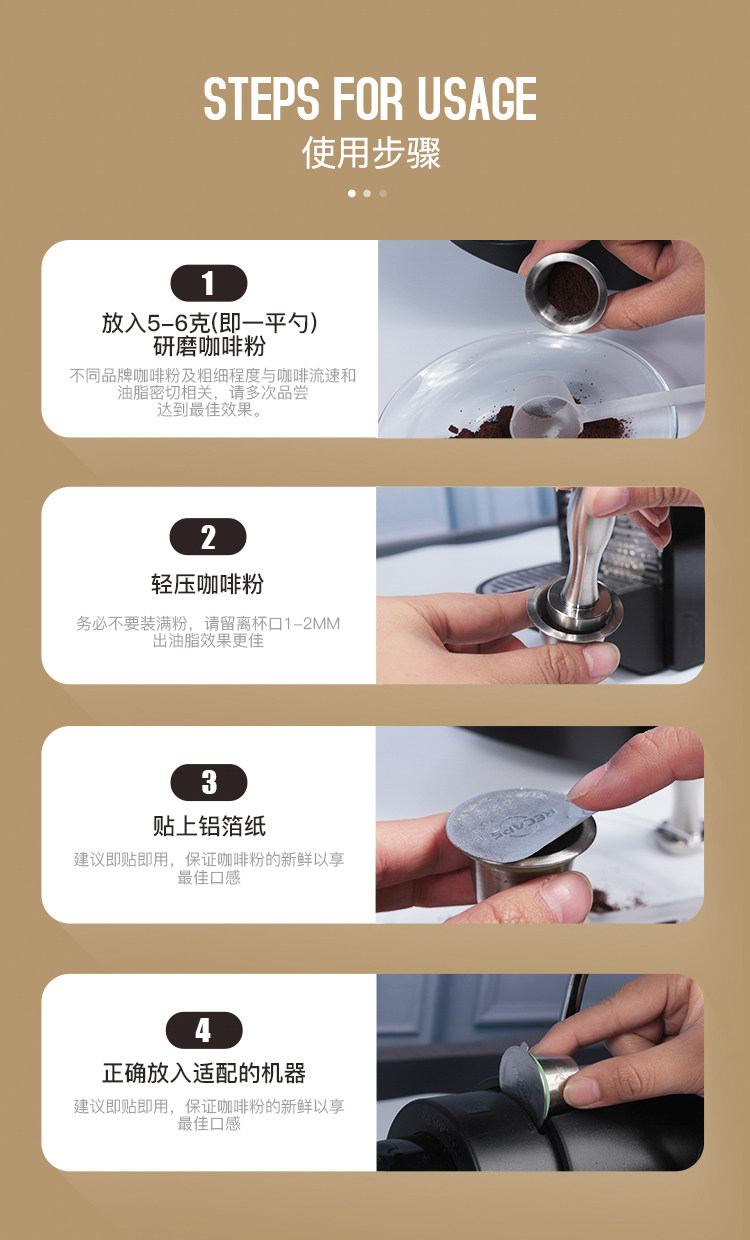 STEPS FOR USAGE
使用步骤

1
放入5-6克(即一平勺)
研磨咖啡粉
不同品牌咖啡粉及粗细程度与咖啡流速和油脂密切相关，请多次品尝达到最佳效果。

2
轻压咖啡粉
务必不要装满粉，请留离杯口1-2MM出油脂效果更佳

3
贴上铝箔纸
建议即贴即用，保证咖啡粉的新鲜以享最佳口感

RECAPS

4
正确放入适配的机器
建议即贴即用，保证咖啡粉的新鲜以享最佳口感