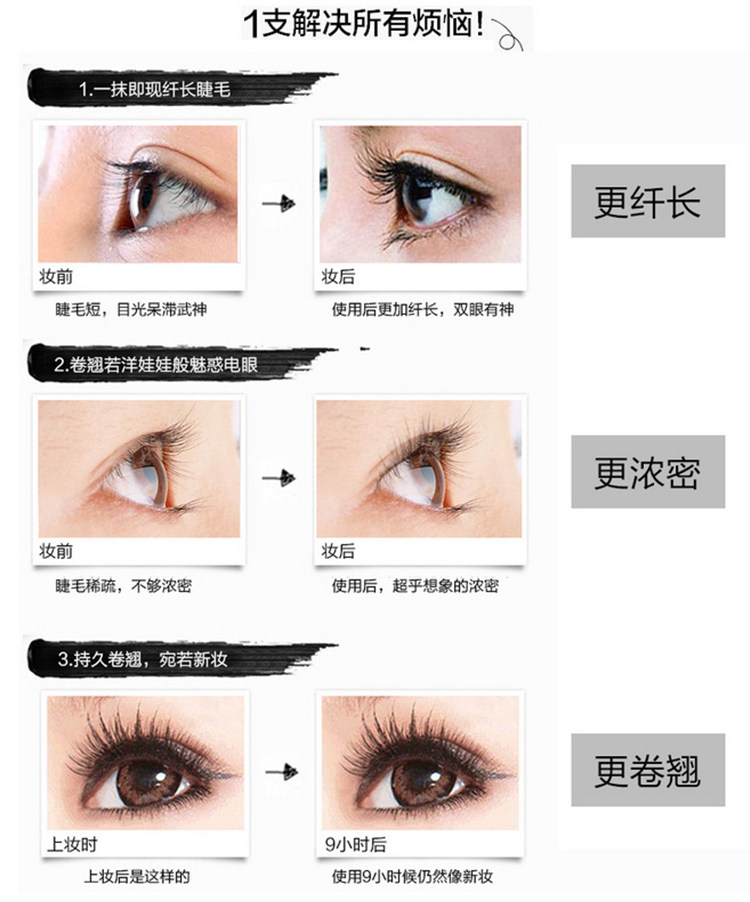 1支解决所有烦恼!

1.一抹即现纤长睫毛

妆前

睫毛短，目光呆滞武神

妆后

使用后更加纤长，双眼有神

更纤长

2.卷翘若洋娃娃般魅惑电眼

妆前

睫毛稀疏，不够浓密

妆后

使用后，超乎想象的浓密

更浓密

3.持久卷翘，宛若新妆

上妆时

上妆后是这样的

9小时后

使用9小时候仍然像新妆

更卷翘