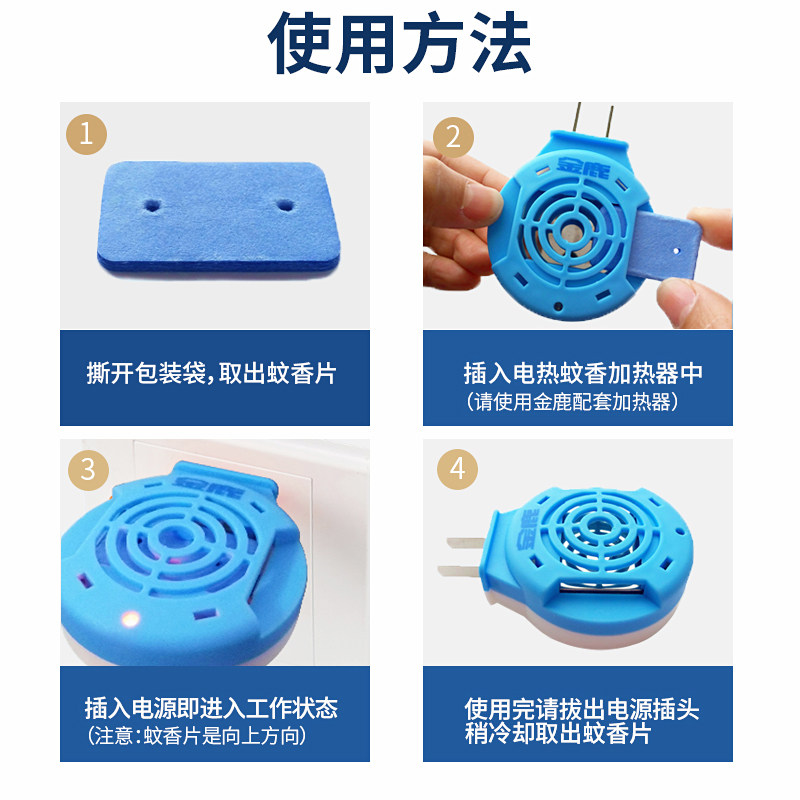 使用方法

1

撕开包装袋，取出蚊香片

2

金鹿

插入电热蚊香加热器中
（请使用金鹿配套加热器）

3

金鹿

插入电源即进入工作状态
（注意：蚊香片是向上方向）

4

金鹿

使用完请拔出电源插头
稍冷却取出蚊香片