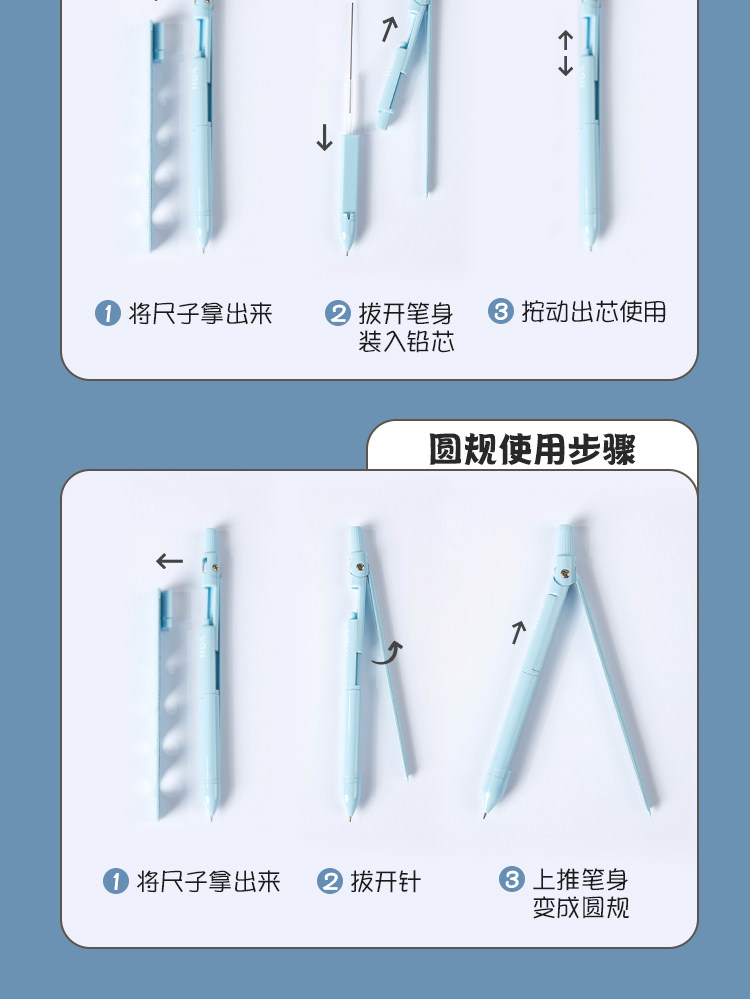 1 将尺子拿出来

2 拔开笔身 装入铅芯

3 按动出芯使用

圆规使用步骤

1 将尺子拿出来

2 拔开针

3 上推笔身 变成圆规