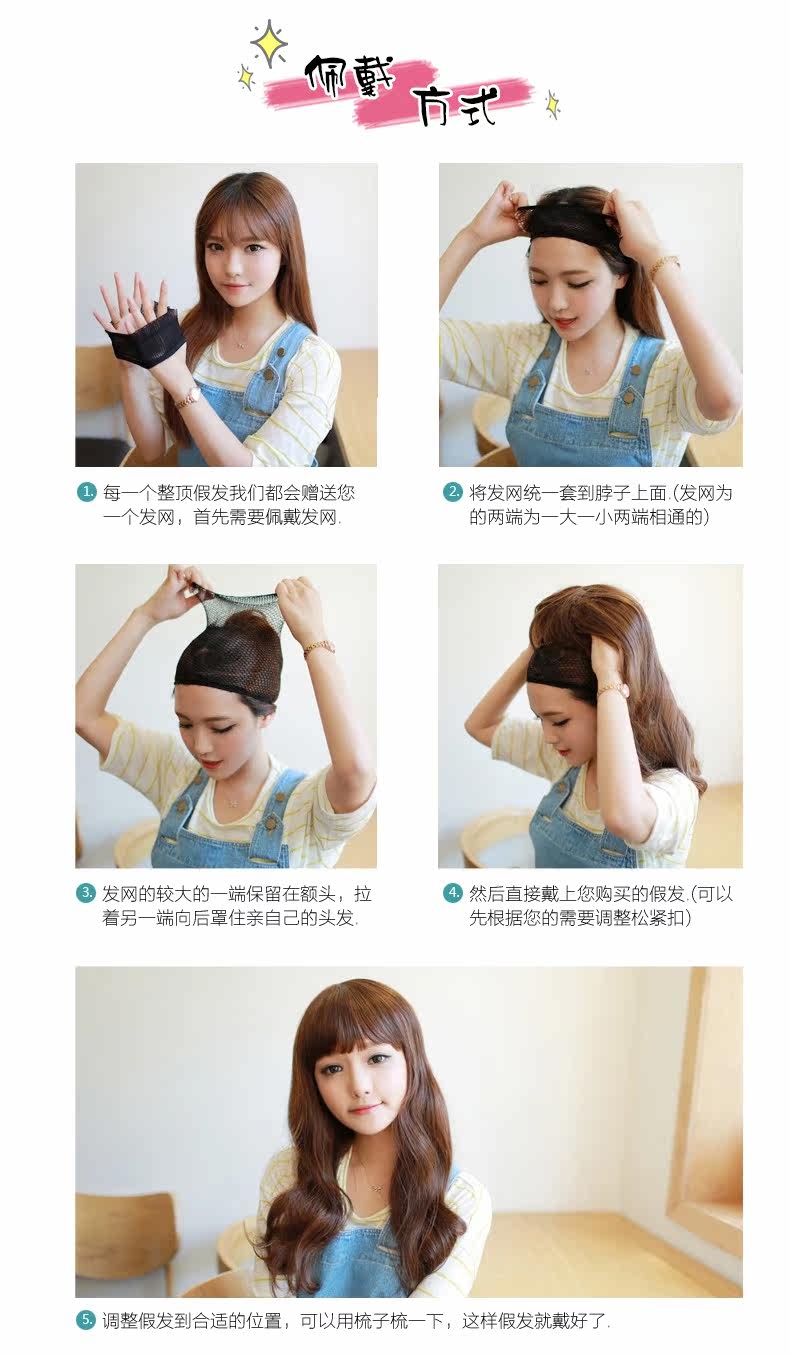 佩戴方式

1. 每一个整顶假发我们都会赠送您一个发网，首先需要佩戴发网.

2. 将发网统一套到脖子上面.(发网为的两端为一大一小两端相通的)

3. 发网的较大的一端保留在额头，拉着另一端向后罩住亲自己的头发.

4. 然后直接戴上您购买的假发.(可以先根据您的需要调整松紧扣)

5. 调整假发到合适的位置，可以用梳子梳一下，这样假发就戴好了.