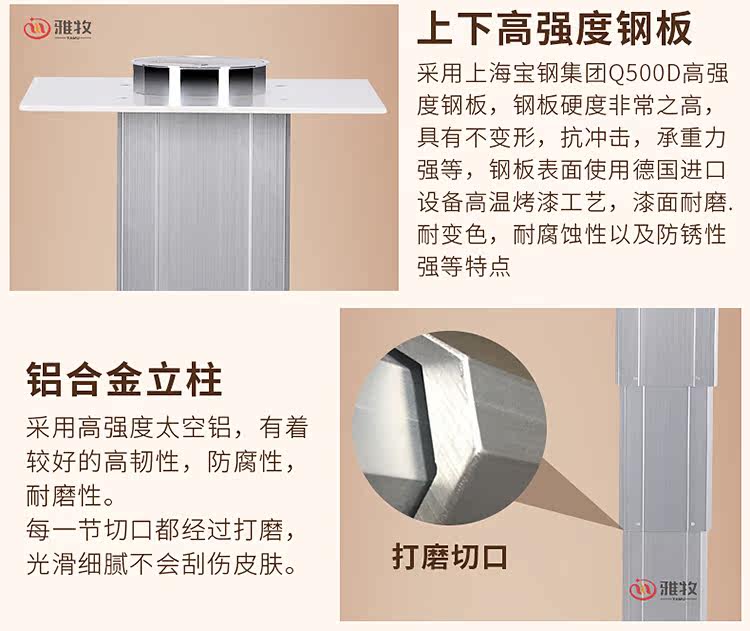 雅牧
YAMU

上下高强度钢板

采用上海宝钢集团Q500D高强度钢板，钢板硬度非常之高，具有不变形，抗冲击，承重力强等，钢板表面使用德国进口设备高温烤漆工艺，漆面耐磨.耐变色，耐腐蚀性以及防锈性强等特点

铝合金立柱

采用高强度太空铝，有着较好的高韧性，防腐性，耐磨性。
每一节切口都经过打磨，光滑细腻不会刮伤皮肤。

打磨切口

雅牧
YAMU