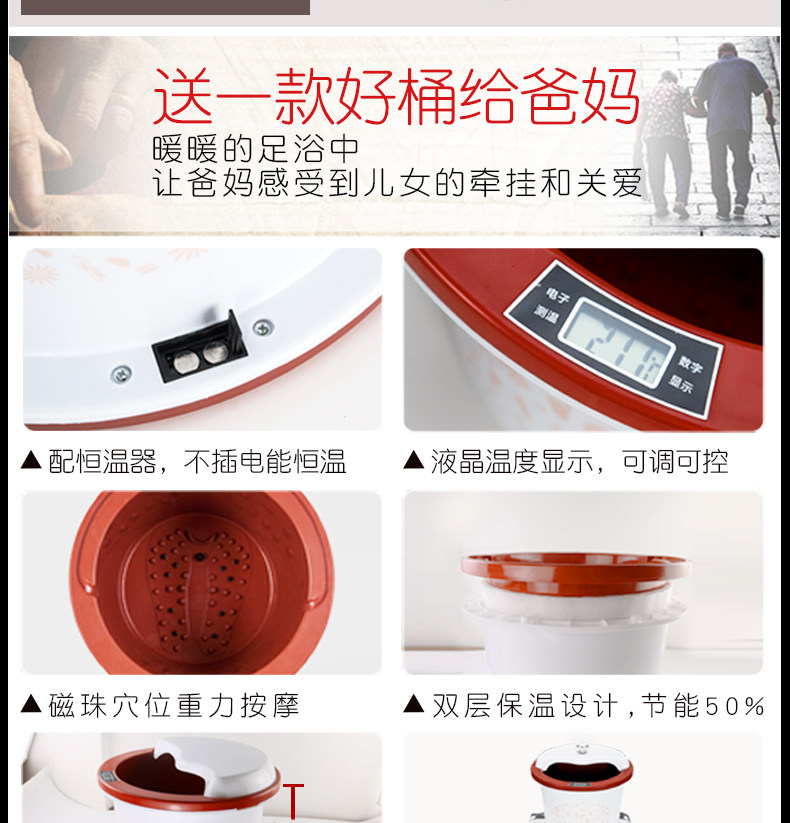 送一款好桶给爸妈
暖暖的足浴中
让爸妈感受到儿女的牵挂和关爱

电子
测温
27.6
数字
显示

▲配恒温器，不插电能恒温
▲液晶温度显示，可调可控

▲磁珠穴位重力按摩
▲双层保温设计，节能50%