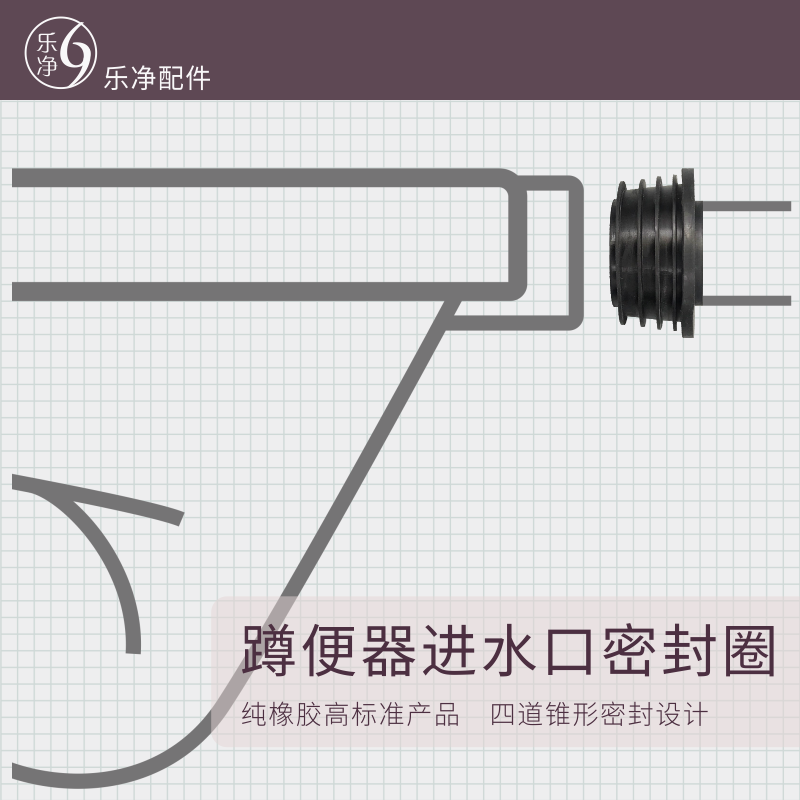 乐净
乐净配件

蹲便器进水口密封圈

纯橡胶高标准产品　四道锥形密封设计