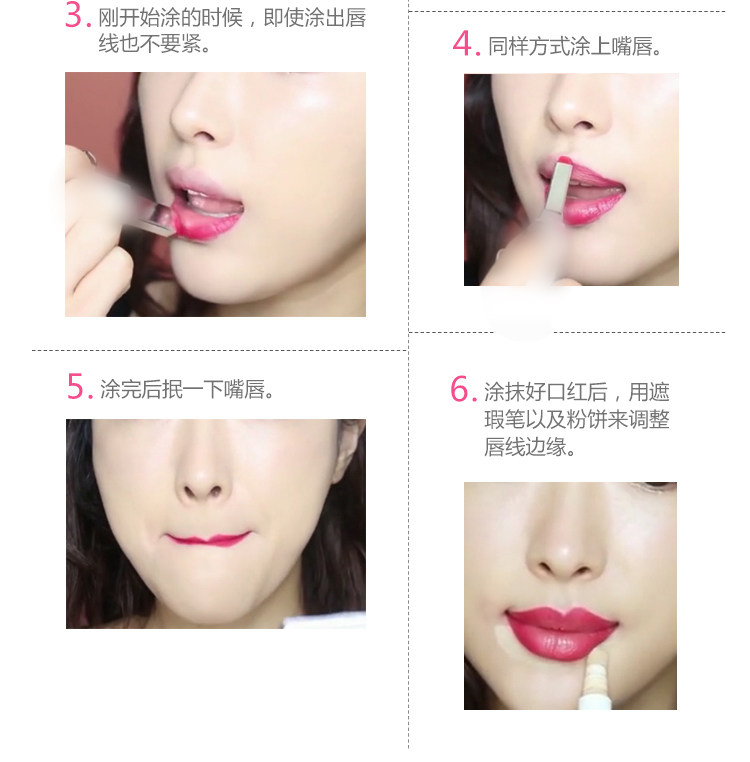 3. 刚开始涂的时候，即使涂出唇线也不要紧。

4. 同样方式涂上嘴唇。

5. 涂完后抿一下嘴唇。

6. 涂抹好口红后，用遮瑕笔以及粉饼来调整唇线边缘。