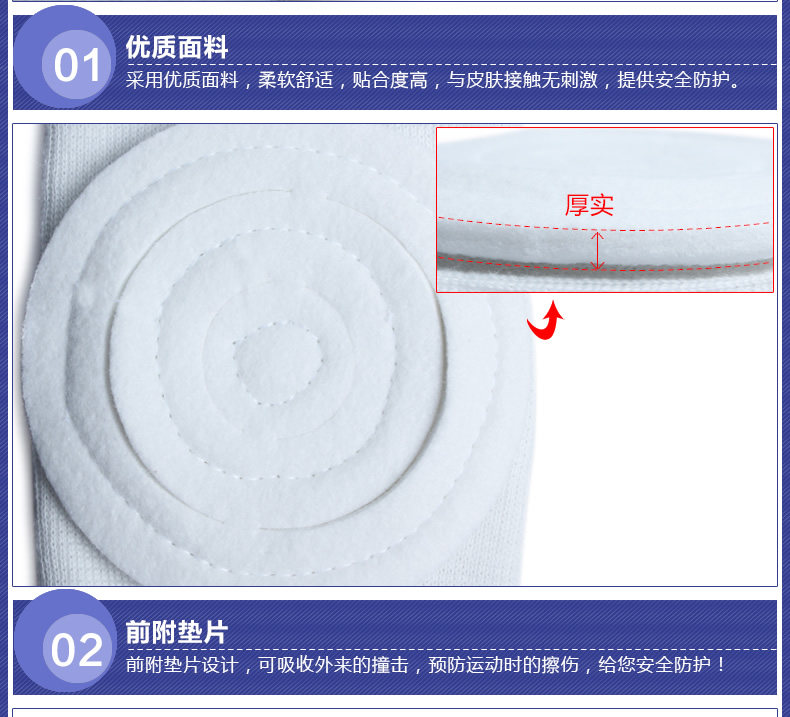 01
优质面料
采用优质面料，柔软舒适，贴合度高，与皮肤接触无刺激，提供安全防护。

厚实

02
前附垫片
前附垫片设计，可吸收外来的撞击，预防运动时的擦伤，给您安全防护！