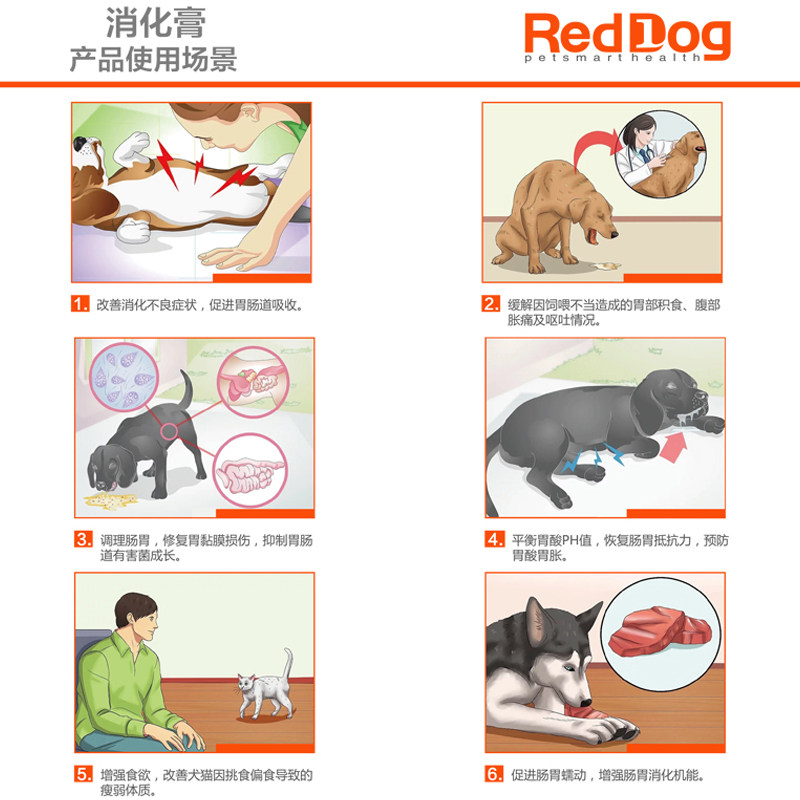 消化膏
产品使用场景

RedDog
petsmarthealth

1. 改善消化不良症状，促进胃肠道吸收。

2. 缓解因饲喂不当造成的胃部积食、腹部胀痛及呕吐情况。

3. 调理肠胃，修复胃黏膜损伤，抑制胃肠道有害菌成长。

4. 平衡胃酸PH值，恢复肠胃抵抗力，预防胃酸胃胀。

5. 增强食欲，改善犬猫因挑食偏食导致的瘦弱体质。

6. 促进肠胃蠕动，增强肠胃消化机能。