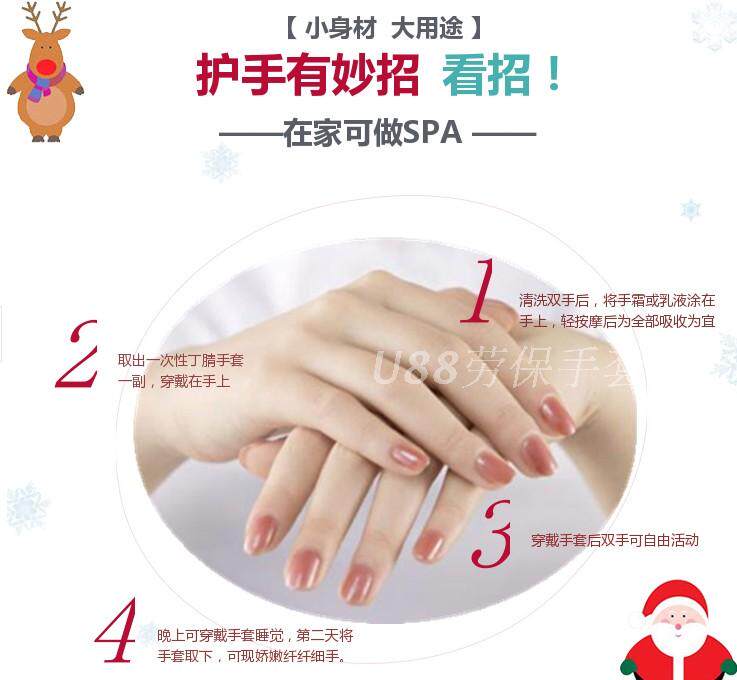 【 小身材 大用途 】

护手有妙招 看招！

——在家可做SPA ——

1 清洗双手后，将手霜或乳液涂在手上，轻按摩后为全部吸收为宜

2 取出一次性丁腈手套一副，穿戴在手上

U88劳保手套

3 穿戴手套后双手可自由活动

4 晚上可穿戴手套睡觉，第二天将手套取下，可现娇嫩纤纤细手。