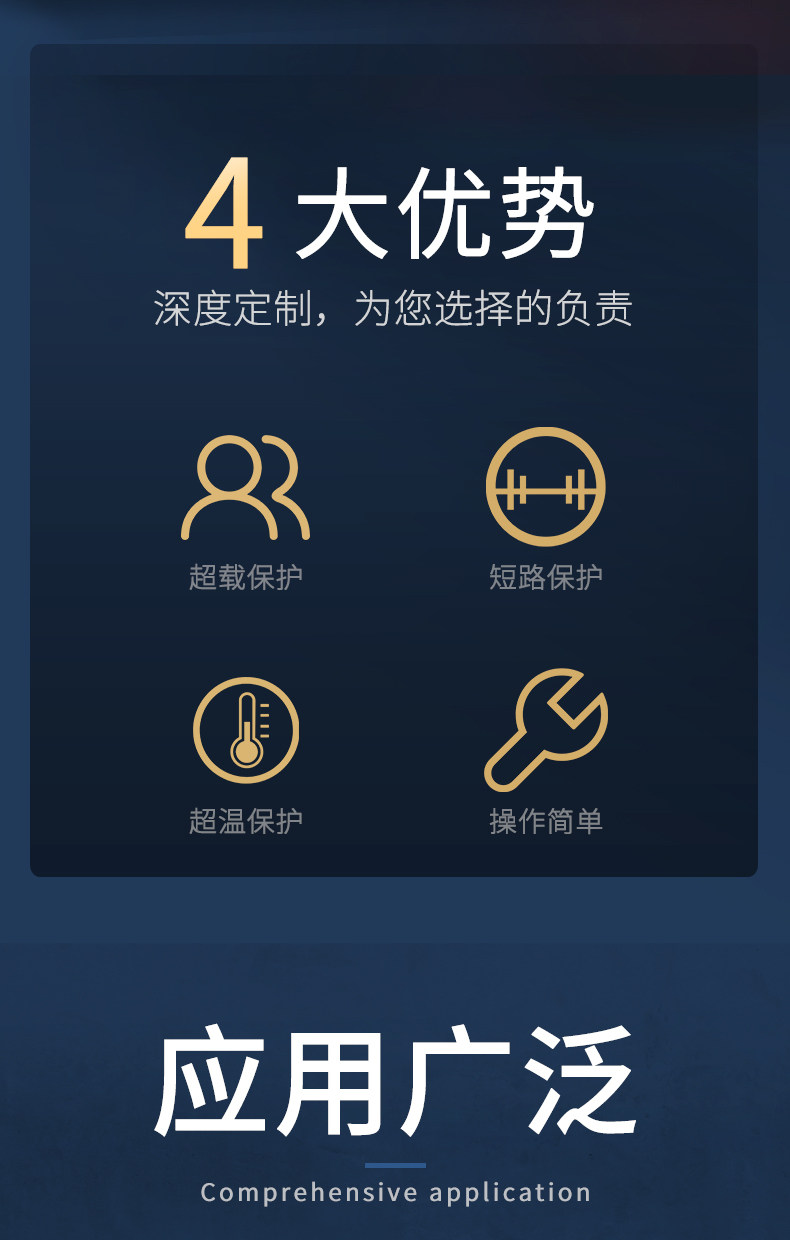 4大优势
深度定制，为您选择的负责

超载保护

短路保护

超温保护

操作简单

应用广泛

Comprehensive application