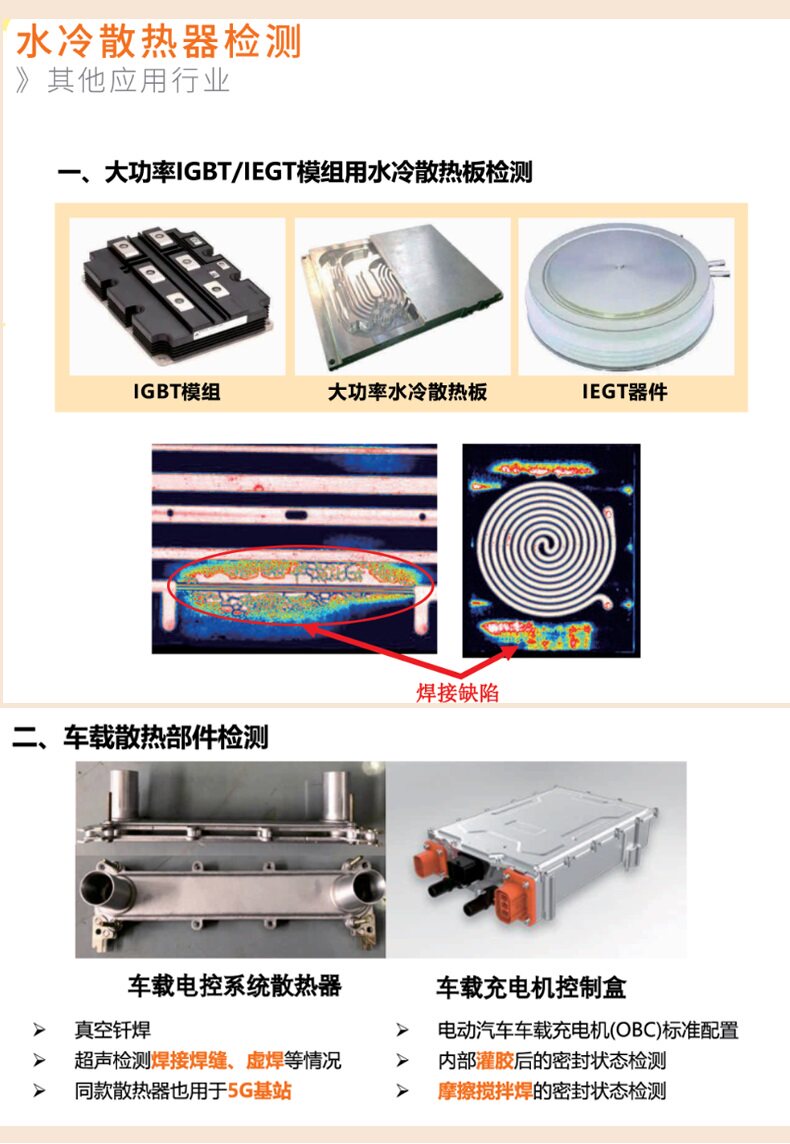 水冷散热器检测
》其他应用行业

一、大功率IGBT/IEGT模组用水冷散热板检测

IGBT模组
大功率水冷散热板
IEGT器件

焊接缺陷

二、车载散热部件检测

车载电控系统散热器
➢ 真空钎焊
➢ 超声检测焊接焊缝、虚焊等情况
➢ 同款散热器也用于5G基站

车载充电机控制盒
➢ 电动汽车车载充电机(OBC)标准配置
➢ 内部灌胶后的密封状态检测
➢ 摩擦搅拌焊的密封状态检测