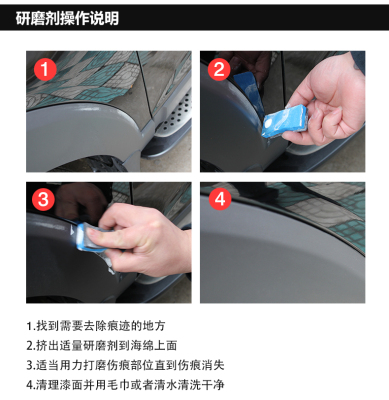 研磨剂操作说明

1

2

3

4

1.找到需要去除痕迹的地方
2.挤出适量研磨剂到海绵上面
3.适当用力打磨伤痕部位直到伤痕消失
4.清理漆面并用毛巾或者清水清洗干净