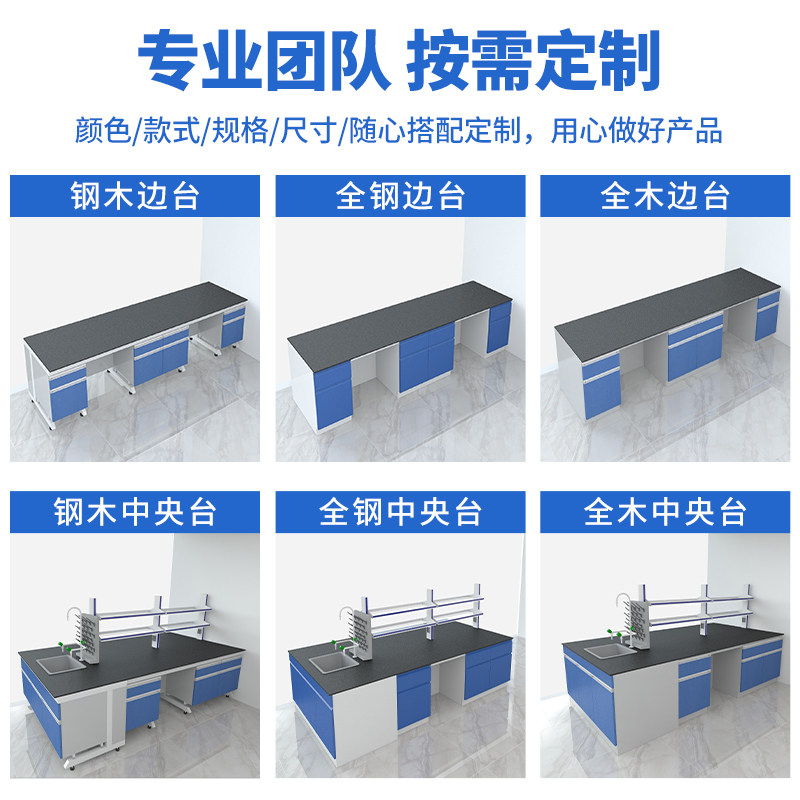 专业团队 按需定制

颜色/款式/规格/尺寸/随心搭配定制，用心做好产品

钢木边台

全钢边台

全木边台

钢木中央台

全钢中央台

全木中央台