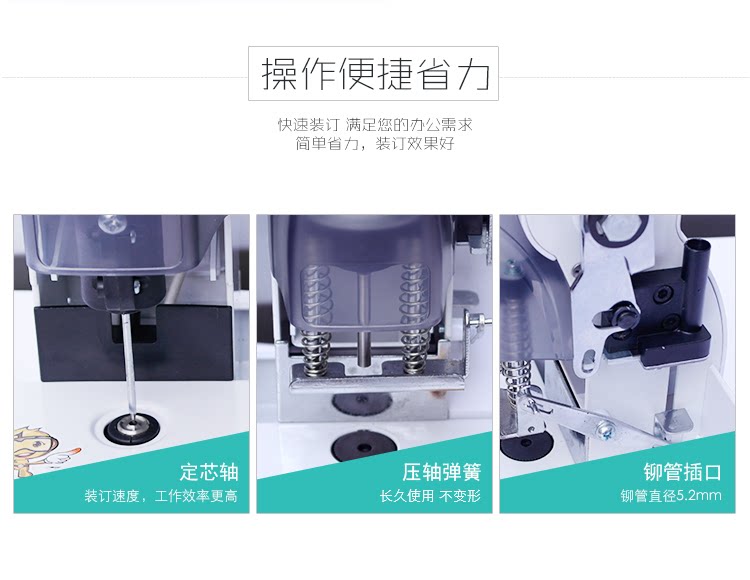 操作便捷省力

快速装订 满足您的办公需求
简单省力，装订效果好

定芯轴
装订速度，工作效率更高

压轴弹簧
长久使用 不变形

铆管插口
铆管直径5.2mm