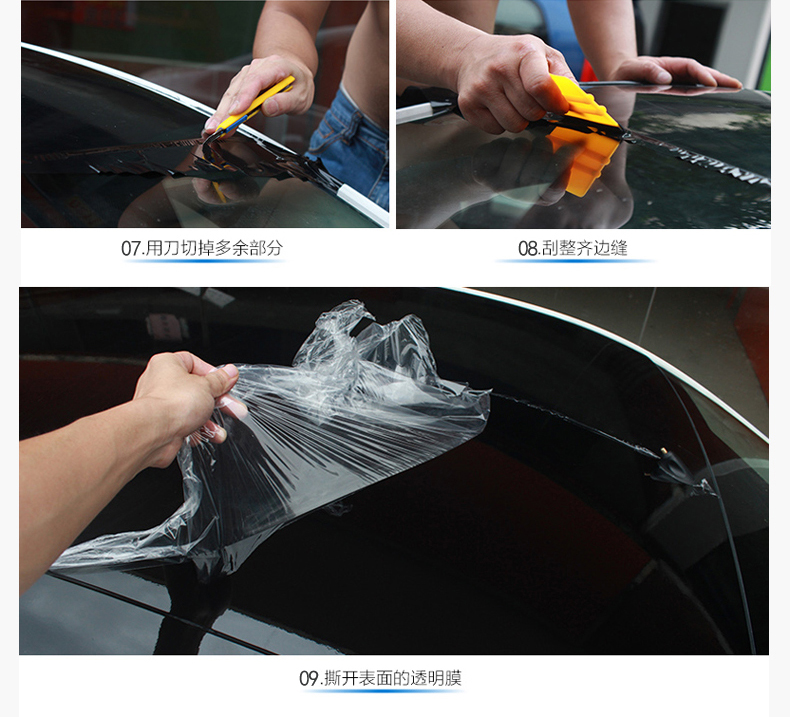 07.用刀切掉多余部分

08.刮整齐边缝

09.撕开表面的透明膜