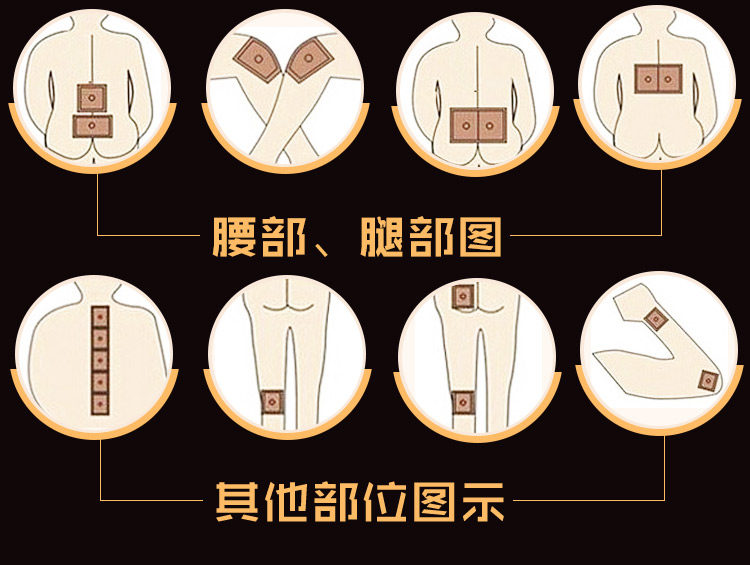 腰部、腿部图

其他部位图示