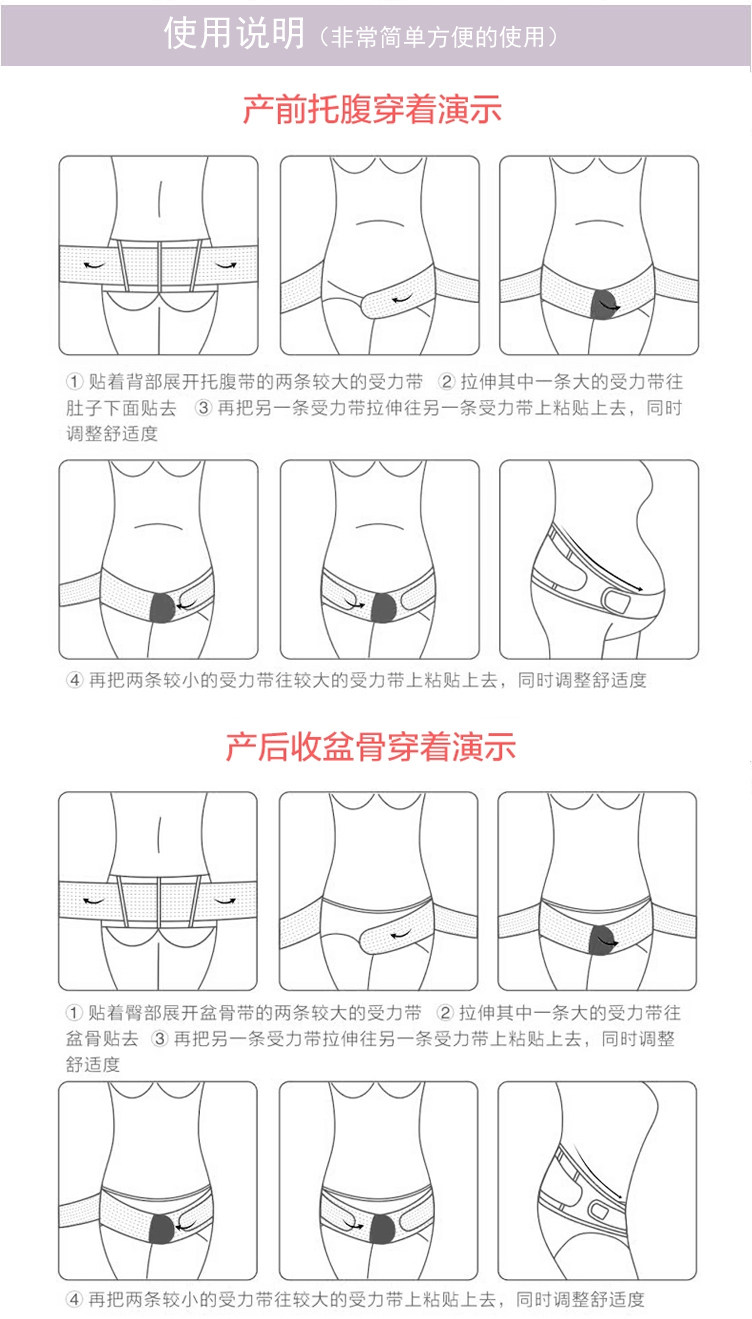 使用说明（非常简单方便的使用）

产前托腹穿着演示

① 贴着背部展开托腹带的两条较大的受力带 ② 拉伸其中一条大的受力带往肚子下面贴去 ③ 再把另一条受力带拉伸往另一条受力带上粘贴上去，同时调整舒适度

④ 再把两条较小的受力带往较大的受力带上粘贴上去，同时调整舒适度

产后收盆骨穿着演示

① 贴着臀部展开盆骨带的两条较大的受力带 ② 拉伸其中一条大的受力带往盆骨贴去 ③ 再把另一条受力带拉伸往另一条受力带上粘贴上去，同时调整舒适度

④ 再把两条较小的受力带往较大的受力带上粘贴上去，同时调整舒适度