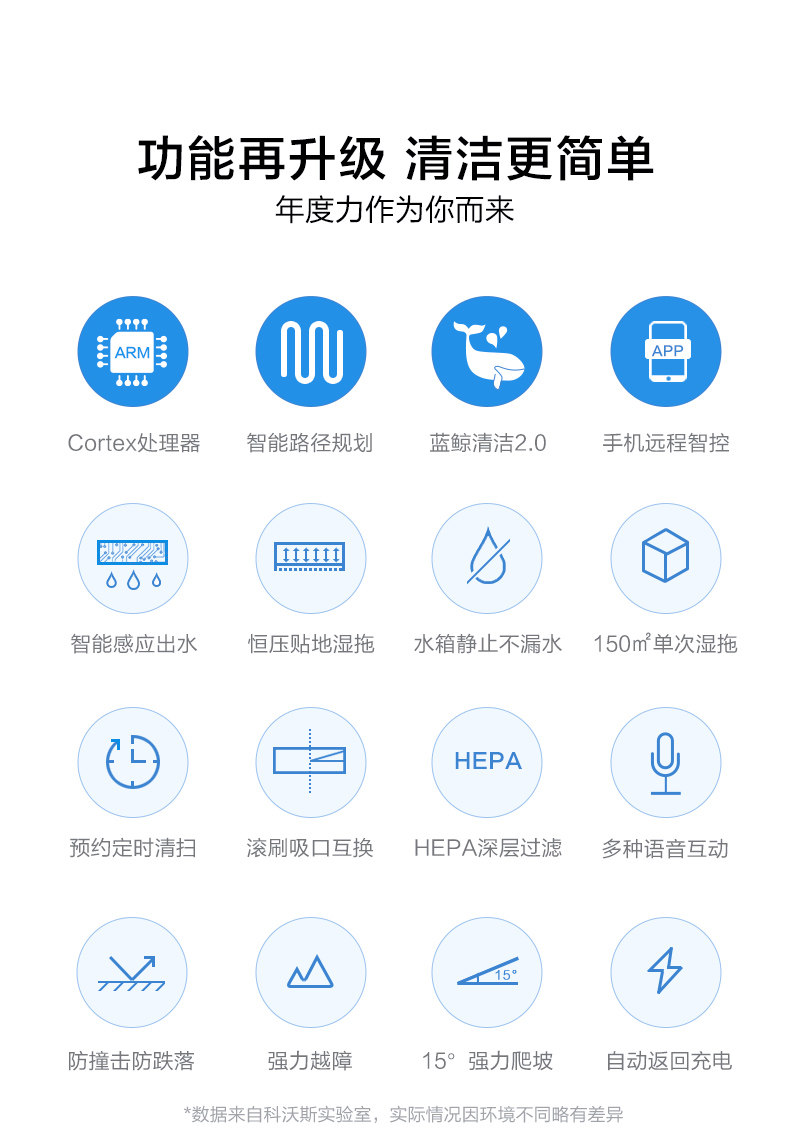 功能再升级 清洁更简单

年度力作为你而来

ARM

Cortex处理器

智能路径规划

蓝鲸清洁2.0

APP

手机远程智控

智能感应出水

恒压贴地湿拖

水箱静止不漏水

150㎡单次湿拖

预约定时清扫

滚刷吸口互换

HEPA

HEPA深层过滤

多种语音互动

防撞击防跌落

强力越障

15°

15° 强力爬坡

自动返回充电

*数据来自科沃斯实验室，实际情况因环境不同略有差异