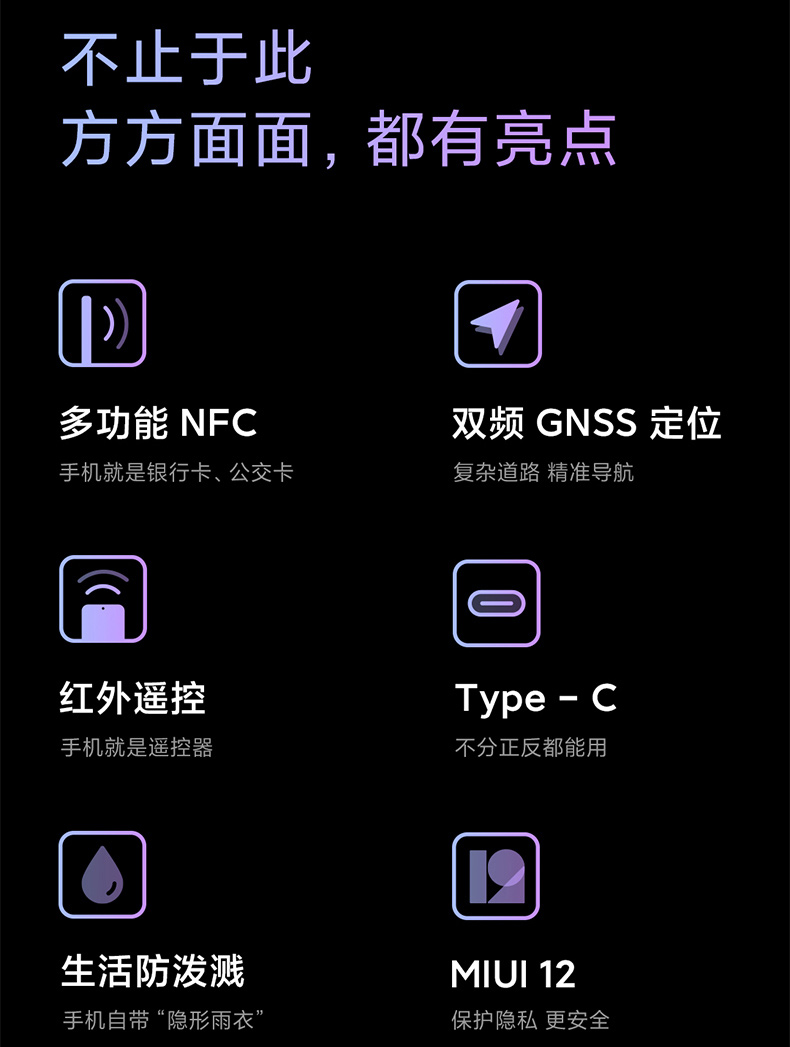 不止于此
方方面面，都有亮点

多功能 NFC
手机就是银行卡、公交卡

双频 GNSS 定位
复杂道路 精准导航

红外遥控
手机就是遥控器

Type - C
不分正反都能用

生活防泼溅
手机自带“隐形雨衣”

MIUI 12
保护隐私 更安全