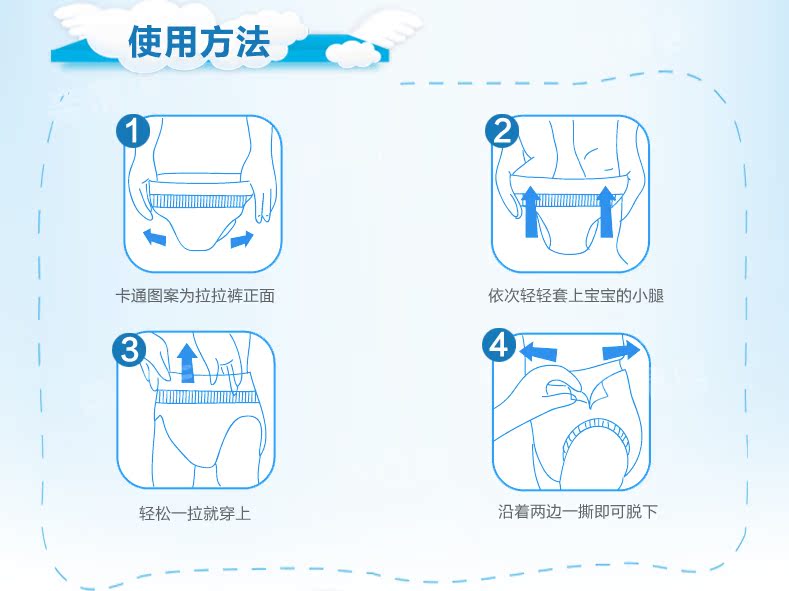 使用方法

1
卡通图案为拉拉裤正面

2
依次轻轻套上宝宝的小腿

3
轻松一拉就穿上

4
沿着两边一撕即可脱下