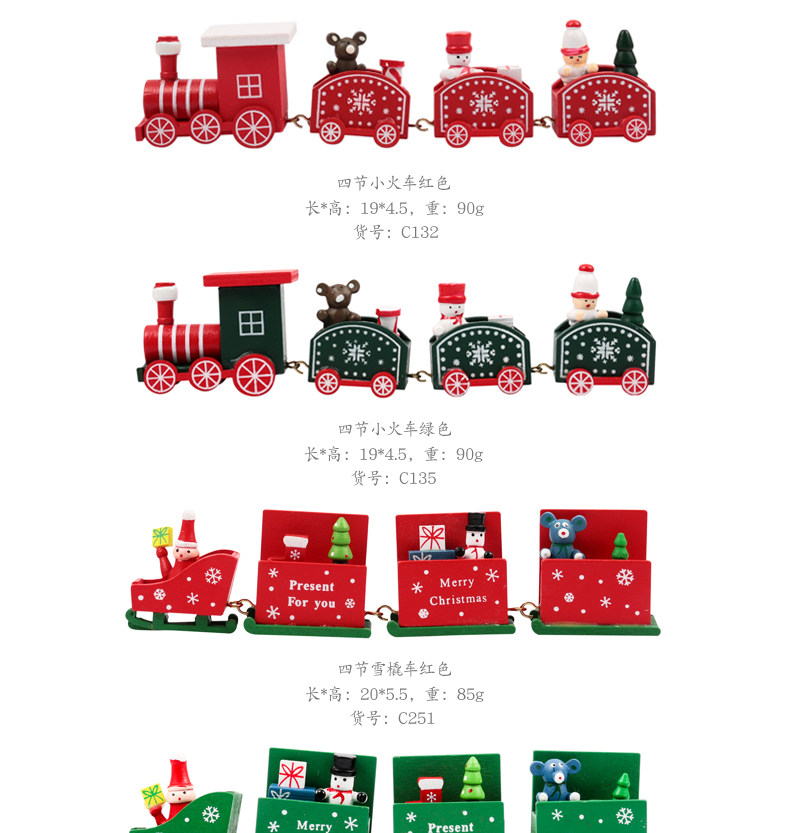 四节小火车红色
长*高：19*4.5，重：90g
货号：C132

四节小火车绿色
长*高：19*4.5，重：90g
货号：C135

Present For you

Merry Christmas

四节雪橇车红色
长*高：20*5.5，重：85g
货号：C251

Merry

Present