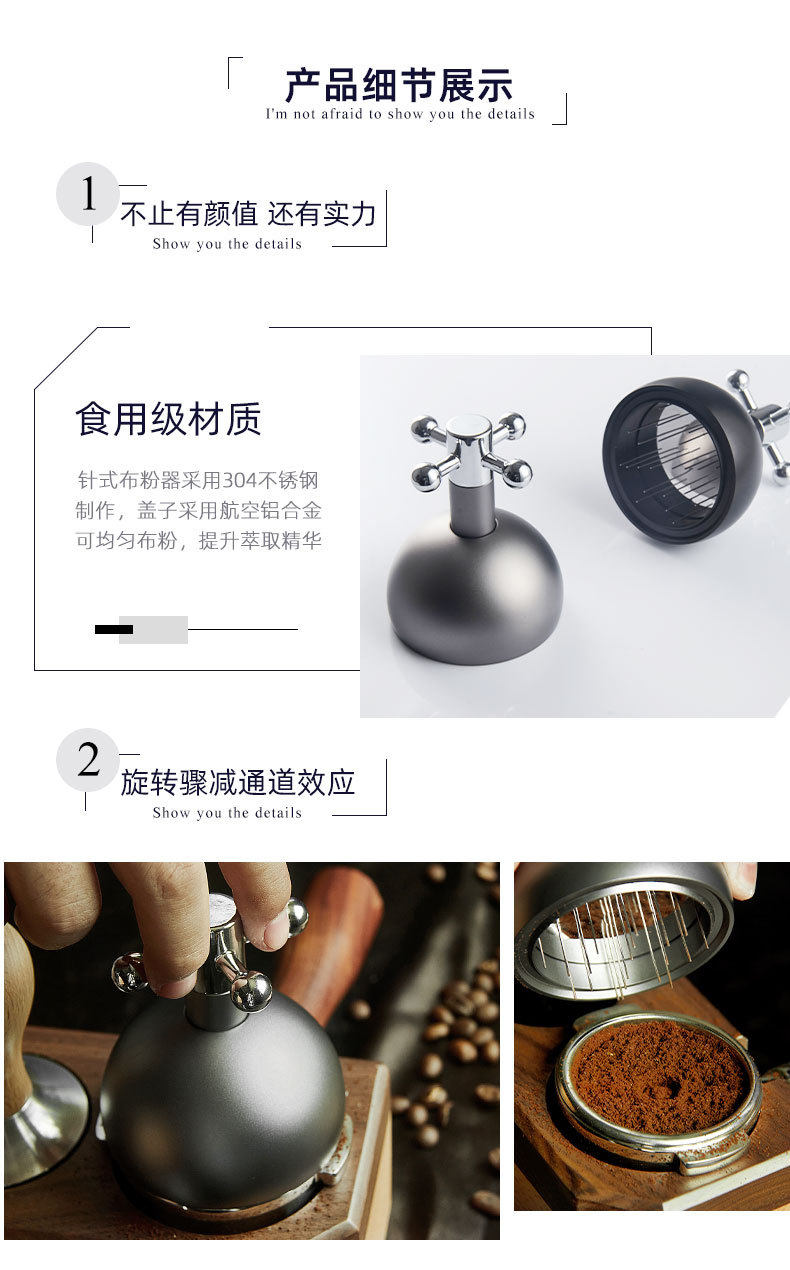 产品细节展示
I'm not afraid to show you the details

1
不止有颜值 还有实力
Show you the details

食用级材质

针式布粉器采用304不锈钢制作，盖子采用航空铝合金可均匀布粉，提升萃取精华

2
旋转骤减通道效应
Show you the details