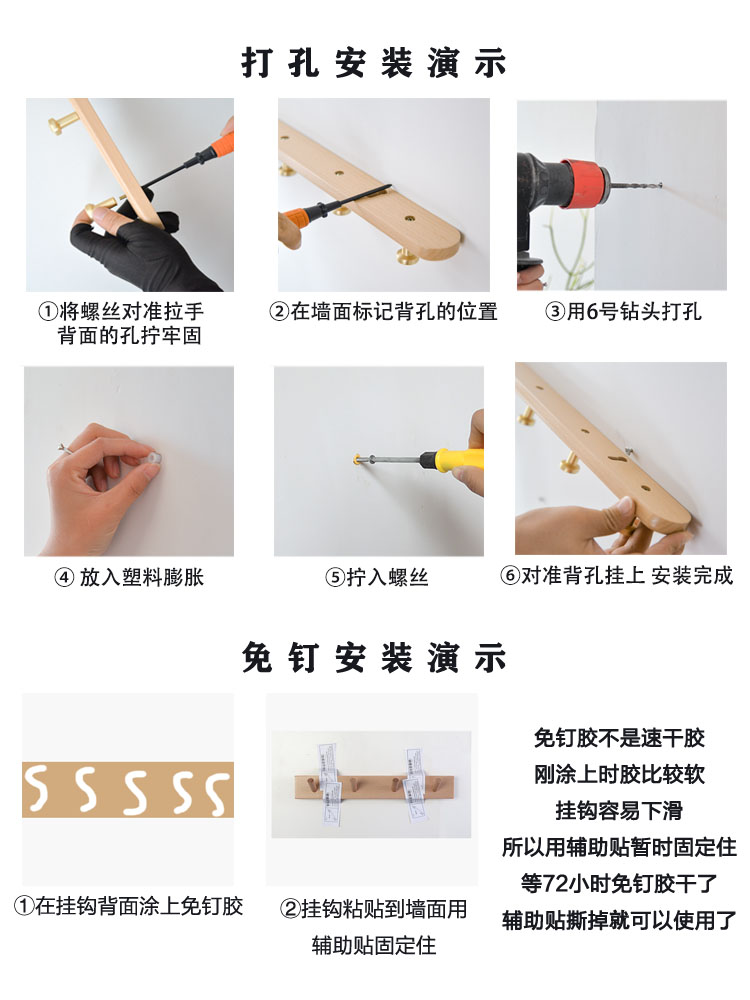 打孔安装演示

①将螺丝对准拉手背面的孔拧牢固

②在墙面标记背孔的位置

③用6号钻头打孔

④ 放入塑料膨胀

⑤拧入螺丝

⑥对准背孔挂上 安装完成

免钉安装演示

①在挂钩背面涂上免钉胶

②挂钩粘贴到墙面用辅助贴固定住

免钉胶不是速干胶
刚涂上时胶比较软
挂钩容易下滑
所以用辅助贴暂时固定住
等72小时免钉胶干了
辅助贴撕掉就可以使用了