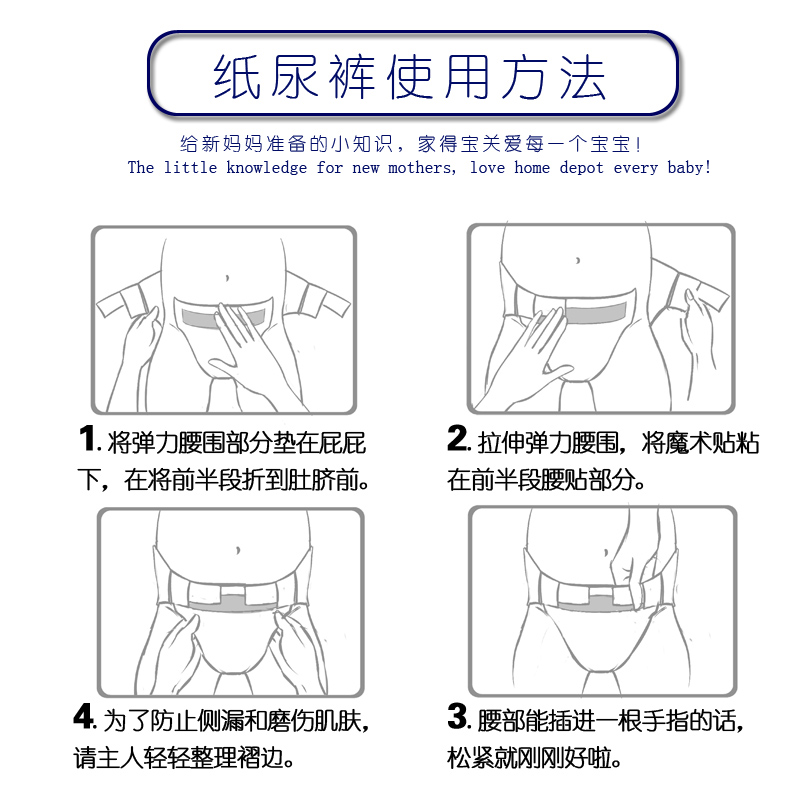 纸尿裤使用方法

给新妈妈准备的小知识，家得宝关爱每一个宝宝！
The little knowledge for new mothers, love home depot every baby!

1. 将弹力腰围部分垫在屁屁下，在将前半段折到肚脐前。

2. 拉伸弹力腰围，将魔术贴粘在前半段腰贴部分。

4. 为了防止侧漏和磨伤肌肤，请主人轻轻整理褶边。

3. 腰部能插进一根手指的话，松紧就刚刚好啦。