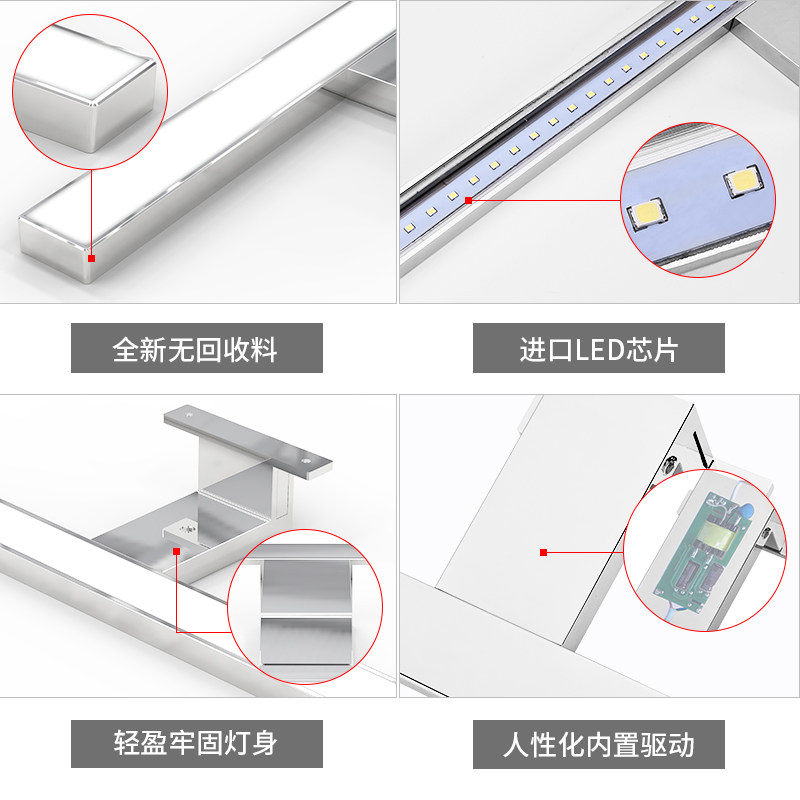 全新无回收料

进口LED芯片

轻盈牢固灯身

人性化内置驱动