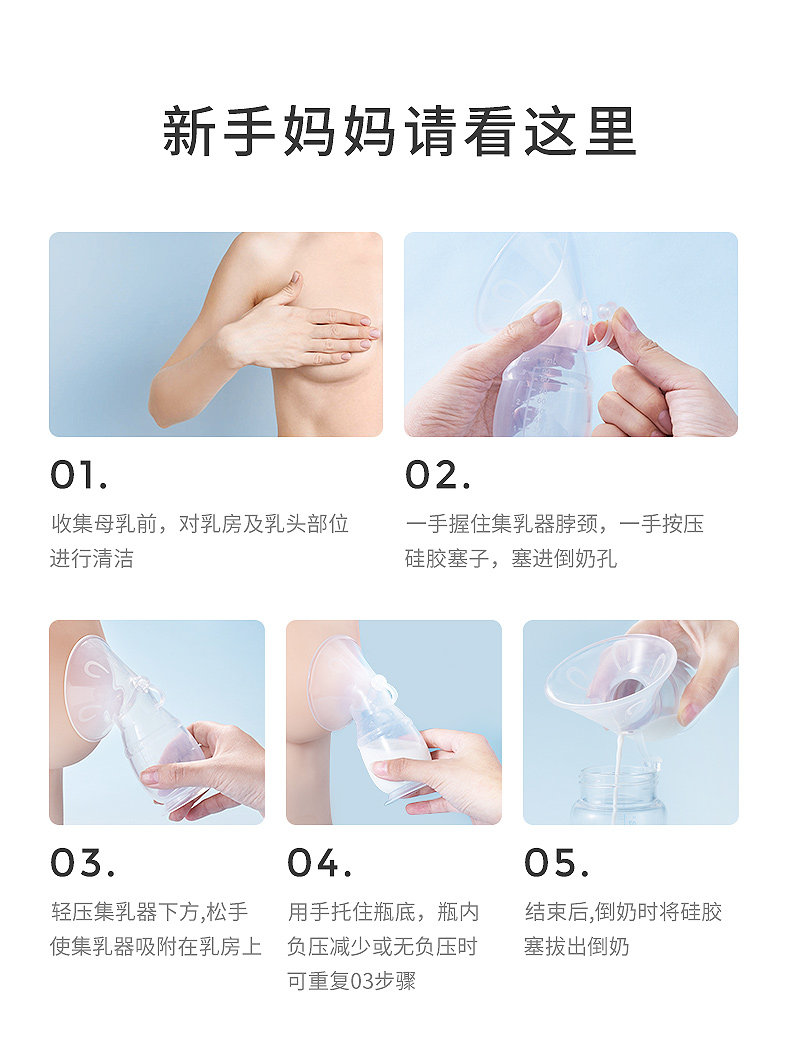 新手妈妈请看这里

01.

收集母乳前，对乳房及乳头部位进行清洁

02.

一手握住集乳器脖颈，一手按压硅胶塞子，塞进倒奶孔

03.

轻压集乳器下方,松手使集乳器吸附在乳房上

04.

用手托住瓶底，瓶内负压减少或无负压时可重复03步骤

05.

结束后,倒奶时将硅胶塞拔出倒奶