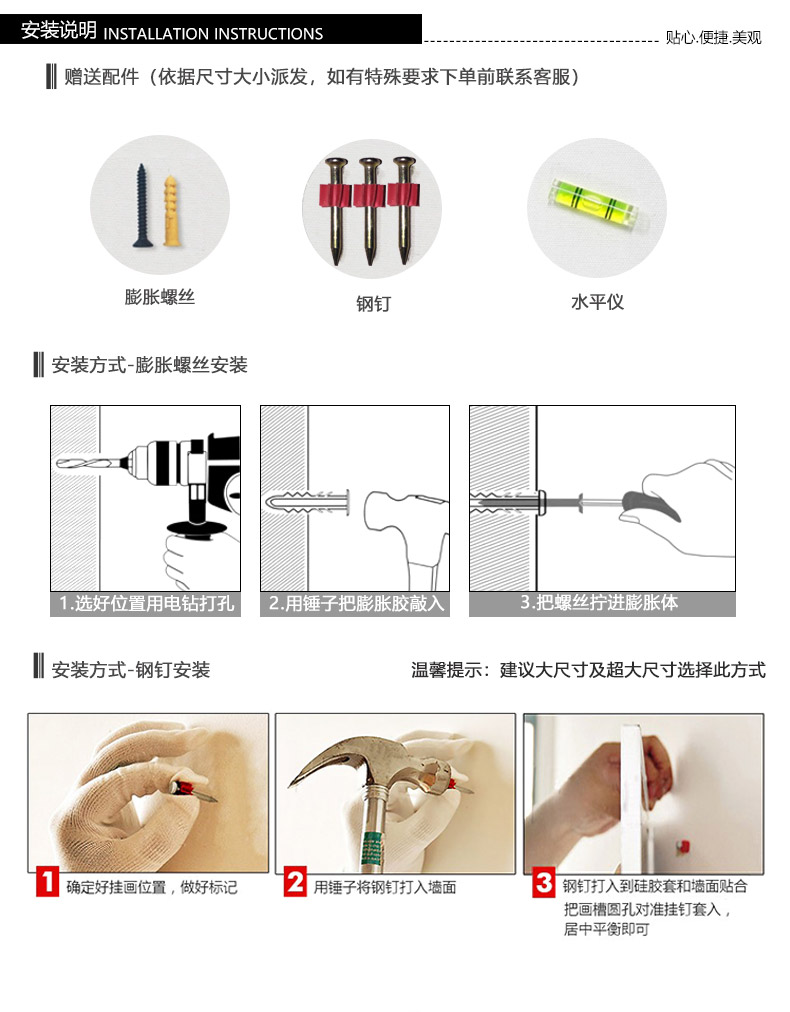 安装说明 INSTALLATION INSTRUCTIONS

贴心.便捷.美观

赠送配件（依据尺寸大小派发，如有特殊要求下单前联系客服）

膨胀螺丝

钢钉

水平仪

安装方式-膨胀螺丝安装

1.选好位置用电钻打孔

2.用锤子把膨胀胶敲入

3.把螺丝拧进膨胀体

安装方式-钢钉安装

温馨提示：建议大尺寸及超大尺寸选择此方式

1 确定好挂画位置，做好标记

2 用锤子将钢钉打入墙面

3 钢钉打入到硅胶套和墙面贴合 把画槽圆孔对准挂钉套入，居中平衡即可