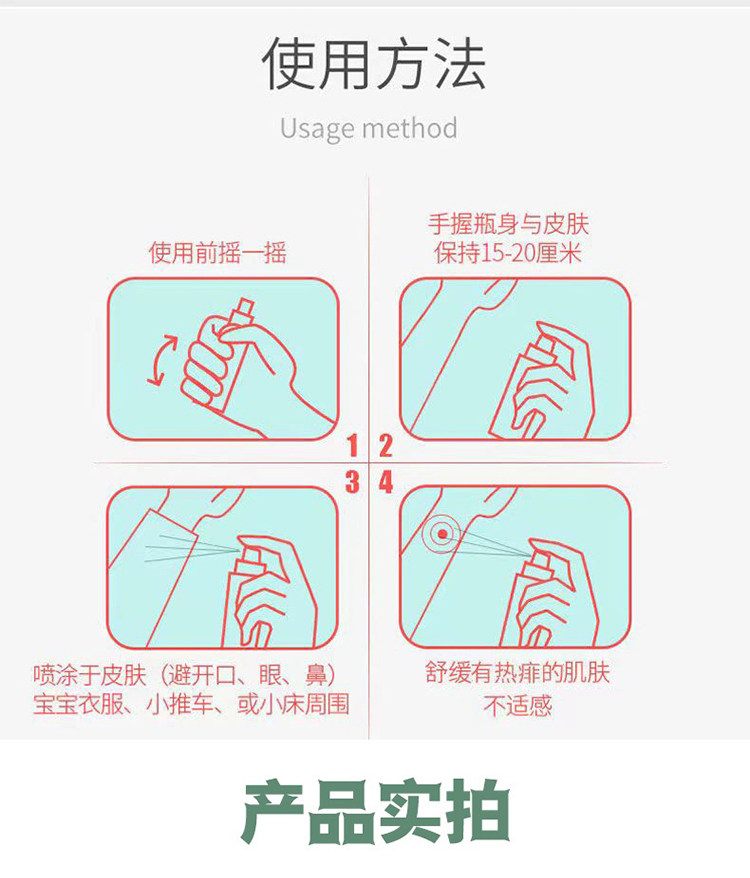 使用方法

Usage method

使用前摇一摇

手握瓶身与皮肤
保持15-20厘米

1 2

3 4

喷涂于皮肤（避开口、眼、鼻）
宝宝衣服、小推车、或小床周围

舒缓有热痱的肌肤
不适感

产品实拍