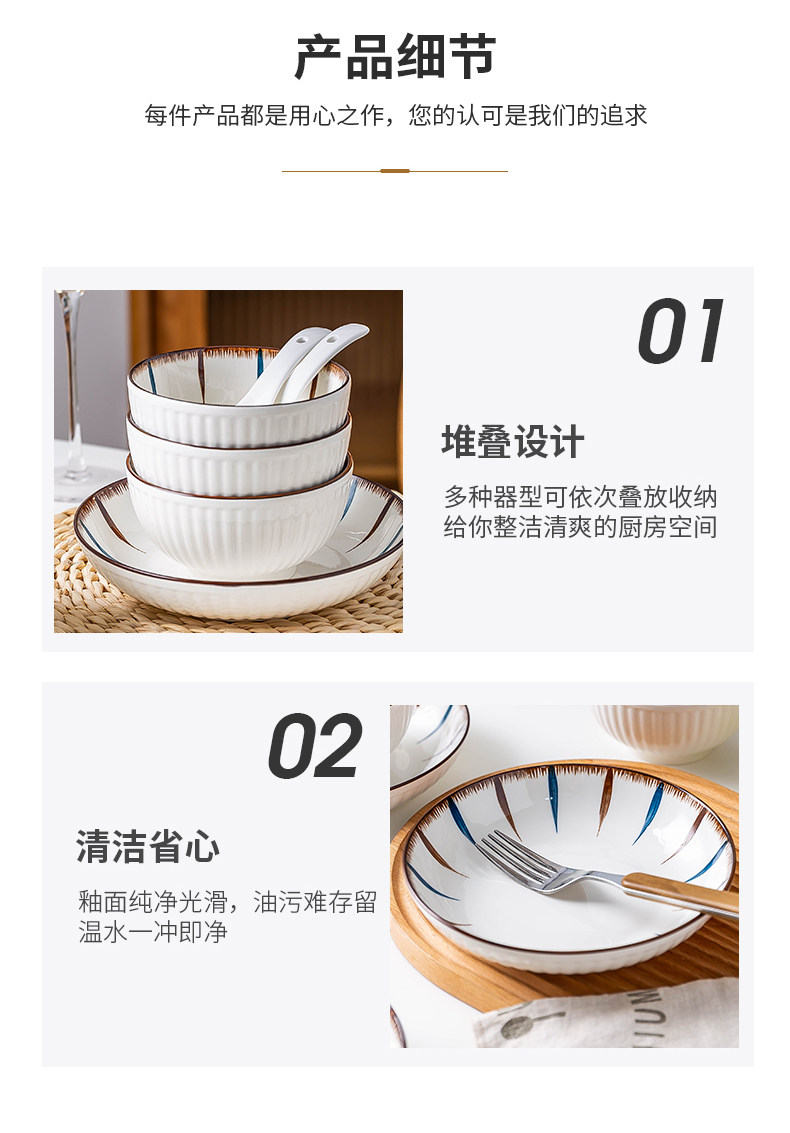 产品细节

每件产品都是用心之作，您的认可是我们的追求

01

堆叠设计

多种器型可依次叠放收纳
给你整洁清爽的厨房空间

02

清洁省心

釉面纯净光滑，油污难存留
温水一冲即净