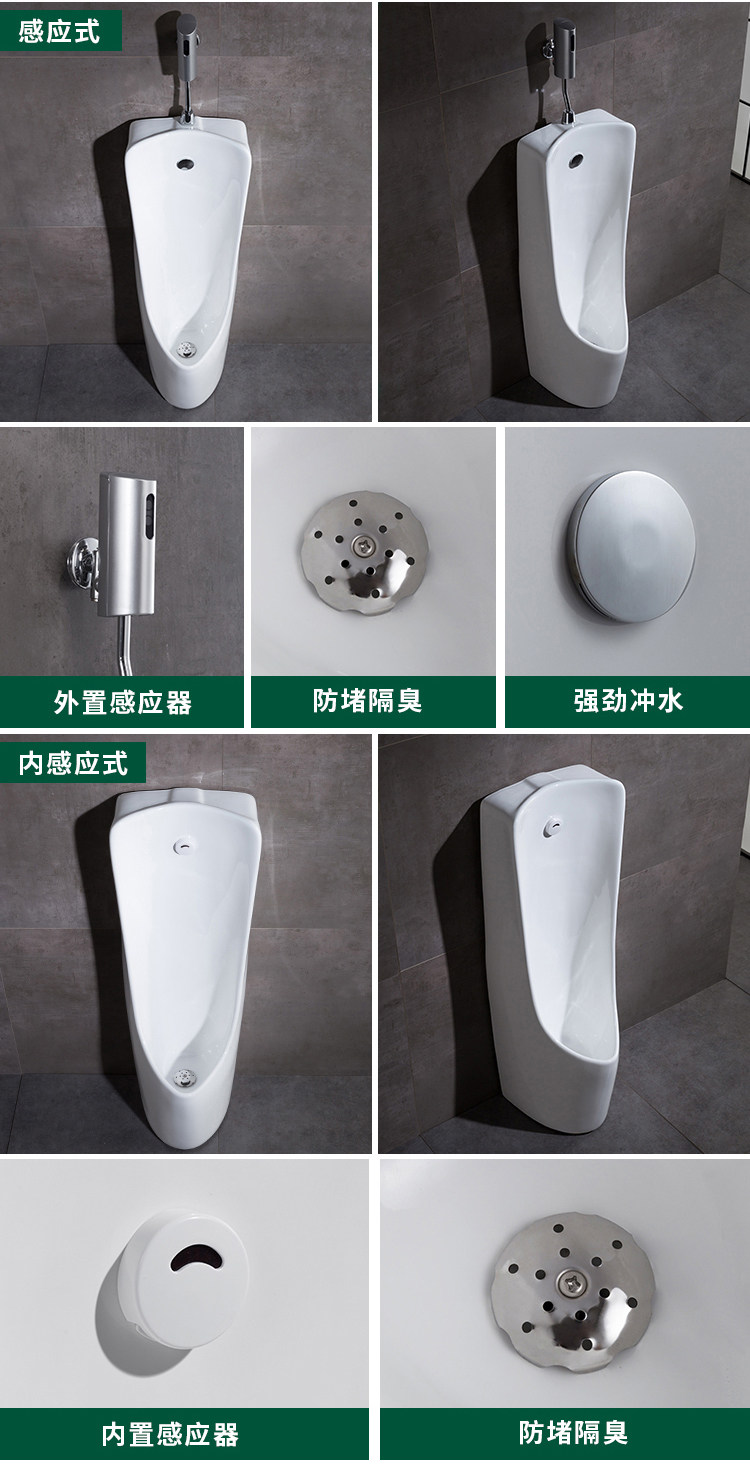 感应式

外置感应器

防堵隔臭

强劲冲水

内感应式

内置感应器

防堵隔臭