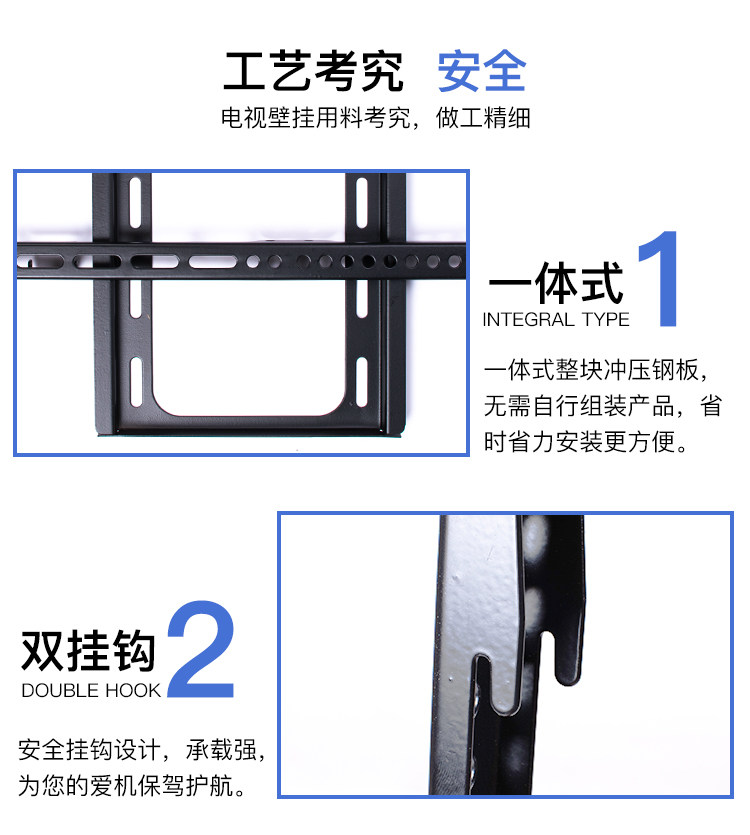 工艺考究 安全
电视壁挂用料考究，做工精细

一体式 1
INTEGRAL TYPE

一体式整块冲压钢板，无需自行组装产品，省时省力安装更方便。

双挂钩 2
DOUBLE HOOK

安全挂钩设计，承载强，为您的爱机保驾护航。