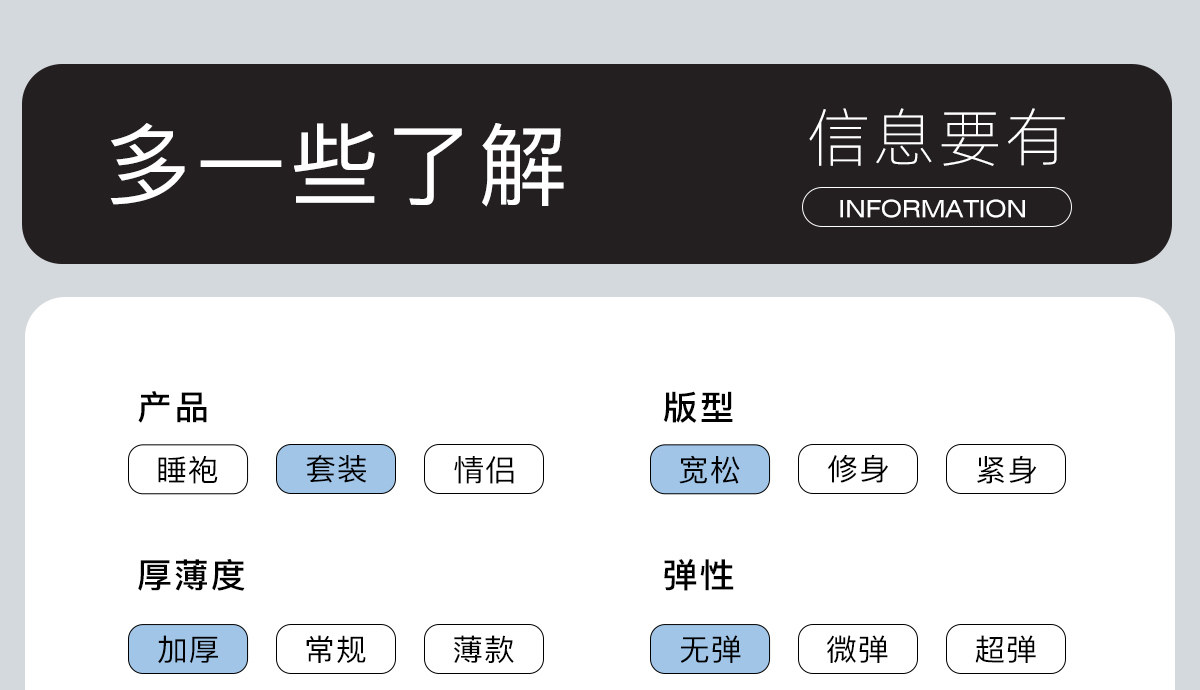 多一些了解

信息要有

INFORMATION

产品

睡袍 套装 情侣

厚薄度

加厚 常规 薄款

版型

宽松 修身 紧身

弹性

无弹 微弹 超弹