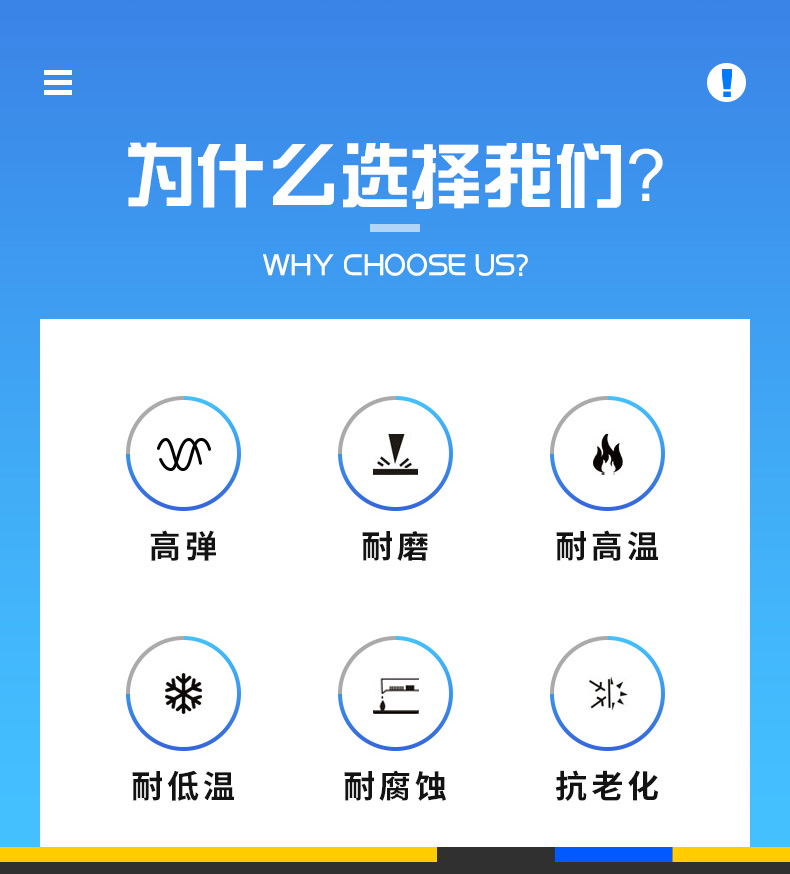 为什么选择我们?

WHY CHOOSE US?

高弹 耐磨 耐高温

耐低温 耐腐蚀 抗老化