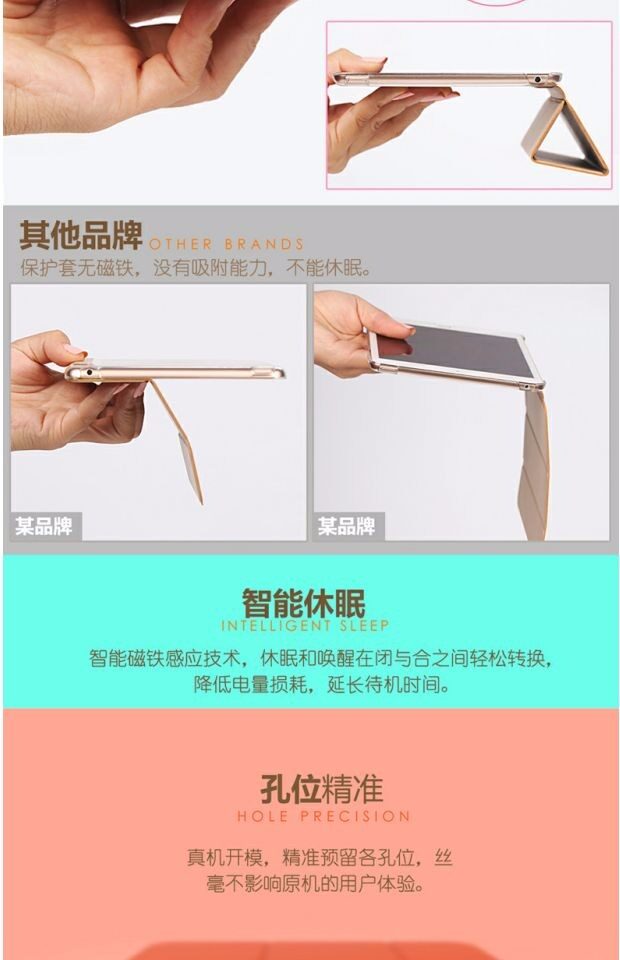 其他品牌 OTHER BRANDS
保护套无磁铁，没有吸附能力，不能休眠。

某品牌

某品牌

智能休眠
INTELLIGENT SLEEP
智能磁铁感应技术，休眠和唤醒在闭与合之间轻松转换，降低电量损耗，延长待机时间。

孔位精准
HOLE PRECISION
真机开模，精准预留各孔位，丝毫不影响原机的用户体验。