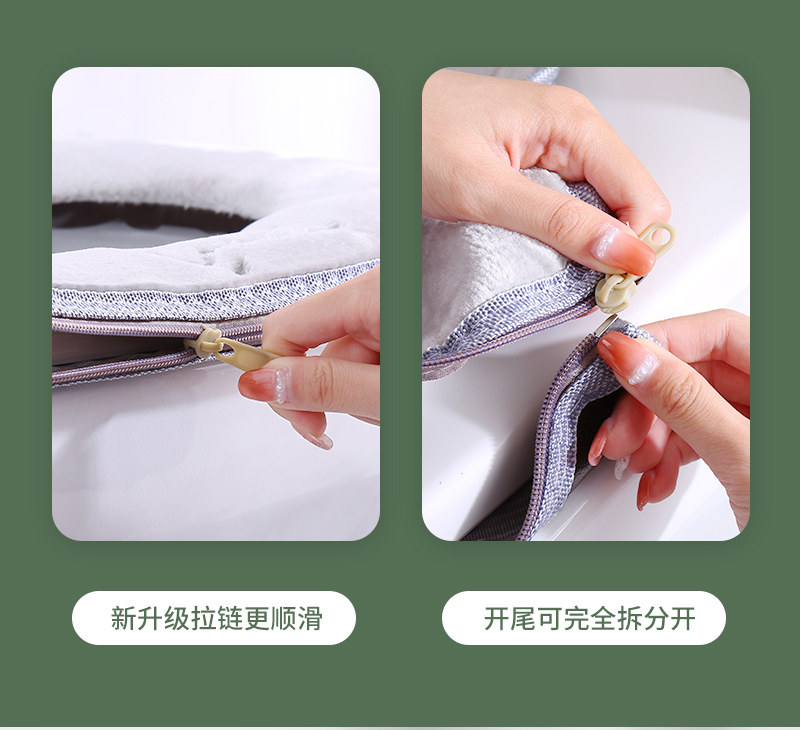 新升级拉链更顺滑

开尾可完全拆分开