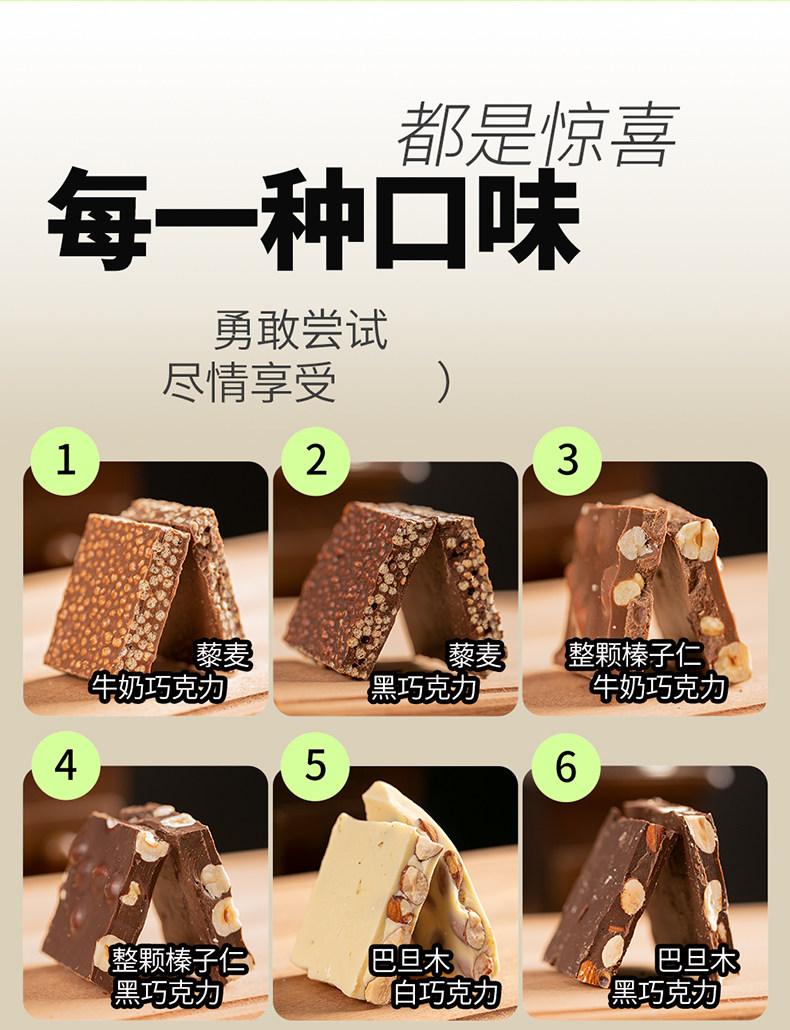 都是惊喜
每一种口味

勇敢尝试
尽情享受 ）

1
藜麦
牛奶巧克力

2
藜麦
黑巧克力

3
整颗榛子仁
牛奶巧克力

4
整颗榛子仁
黑巧克力

5
巴旦木
白巧克力

6
巴旦木
黑巧克力