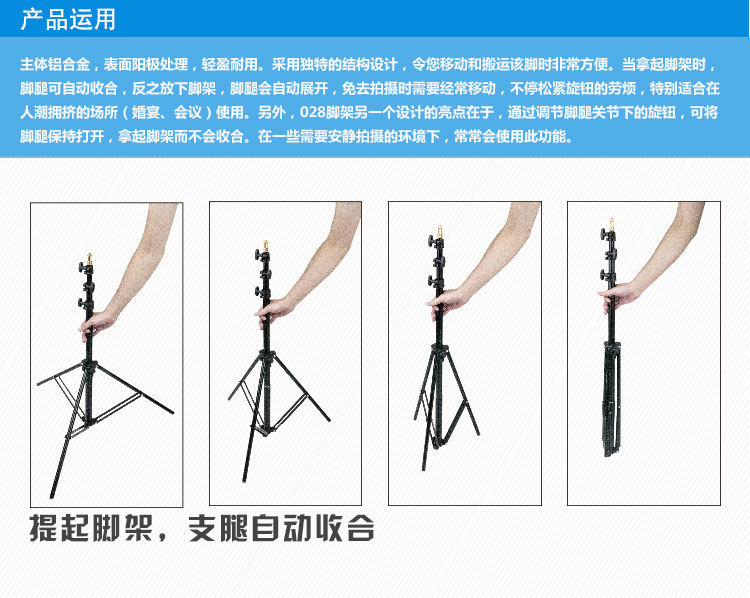 产品运用

主体铝合金，表面阳极处理，轻盈耐用。采用独特的结构设计，令您移动和搬运该脚时非常方便。当拿起脚架时，脚腿可自动收合，反之放下脚架，脚腿会自动展开，免去拍摄时需要经常移动，不停松紧旋钮的劳烦，特别适合在人潮拥挤的场所（婚宴、会议）使用。另外，028脚架另一个设计的亮点在于，通过调节脚腿关节下的旋钮，可将脚腿保持打开，拿起脚架而不会收合。在一些需要安静拍摄的环境下，常常会使用此功能。

提起脚架，支腿自动收合