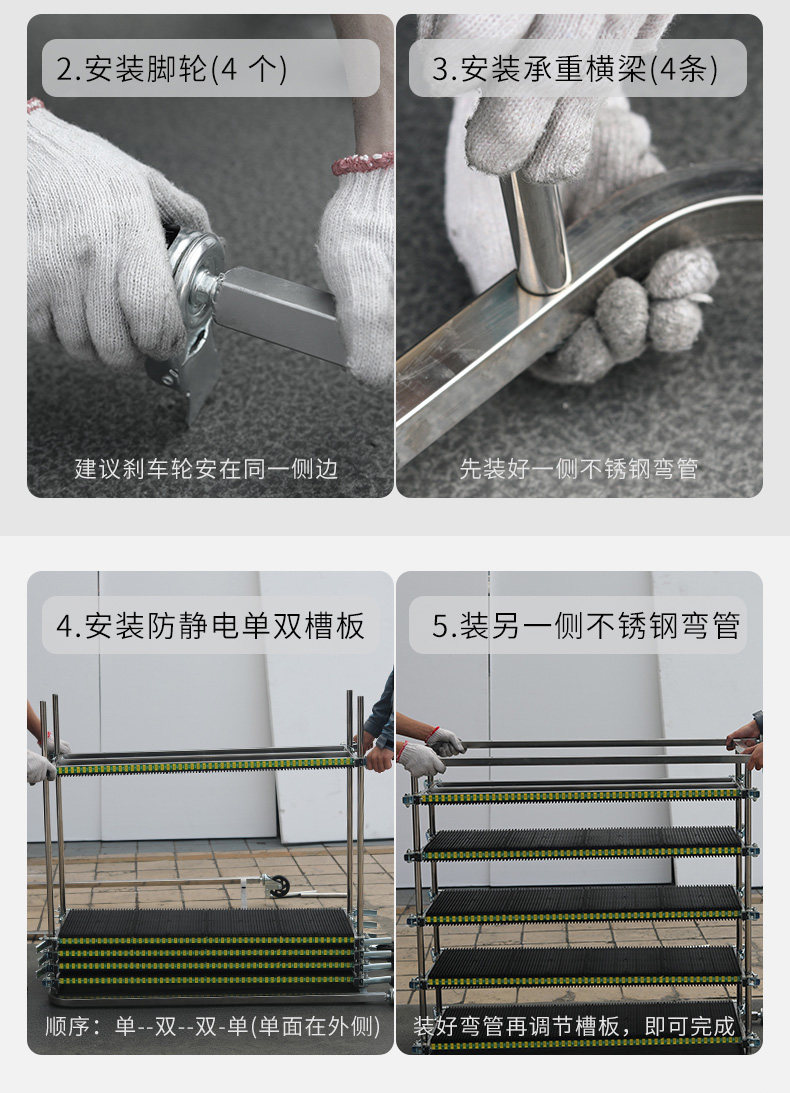 2.安装脚轮(4 个)

建议刹车轮安在同一侧边

3.安装承重横梁(4条)

先装好一侧不锈钢弯管

4.安装防静电单双槽板

顺序：单--双--双-单(单面在外侧)

5.装另一侧不锈钢弯管

装好弯管再调节槽板，即可完成