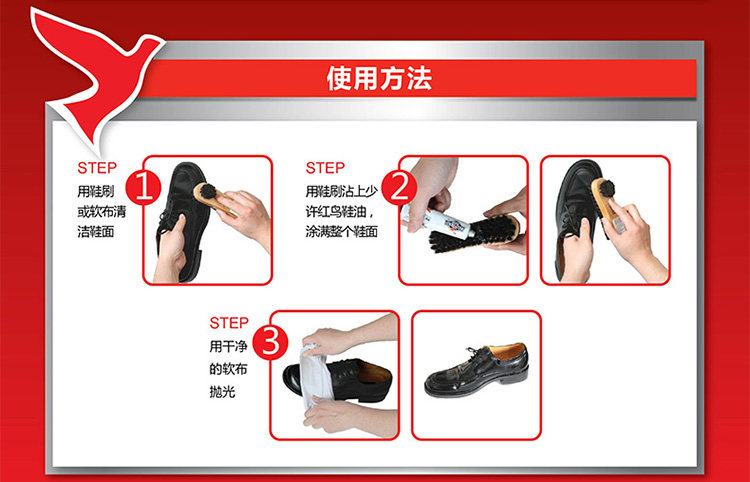 使用方法

STEP 1
用鞋刷或软布清洁鞋面

STEP 2
用鞋刷沾上少许红鸟鞋油，涂满整个鞋面

STEP 3
用干净的软布抛光