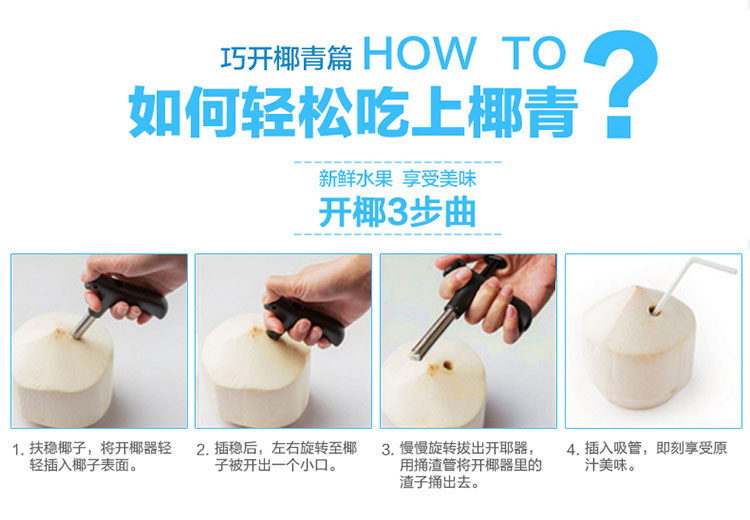 巧开椰青篇 HOW TO

如何轻松吃上椰青?

新鲜水果 享受美味

开椰3步曲

1. 扶稳椰子，将开椰器轻轻插入椰子表面。

2. 插稳后，左右旋转至椰子被开出一个小口。

3. 慢慢旋转拔出开耶器，用捅渣管将开椰器里的渣子捅出去。

4. 插入吸管，即刻享受原汁美味。